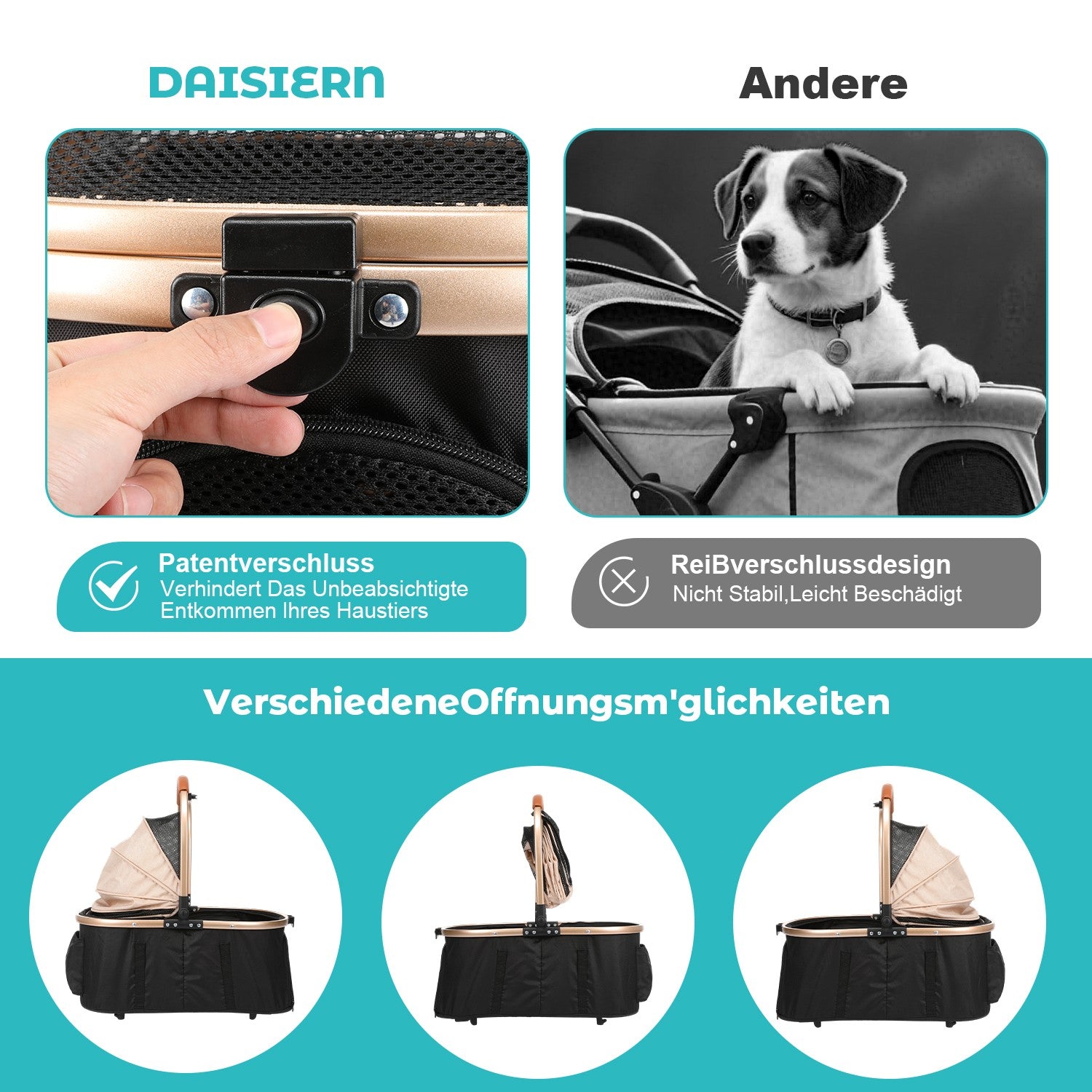 DAISIERN

Andere

Patentverschluss
Verhindert Das Unbeabsichtigte Entkommen Ihres Haustiers

ReiBverschlussdesign
Nicht Stabil,Leicht Beschädigt

VerschiedeneOffnungsm'glichkeiten