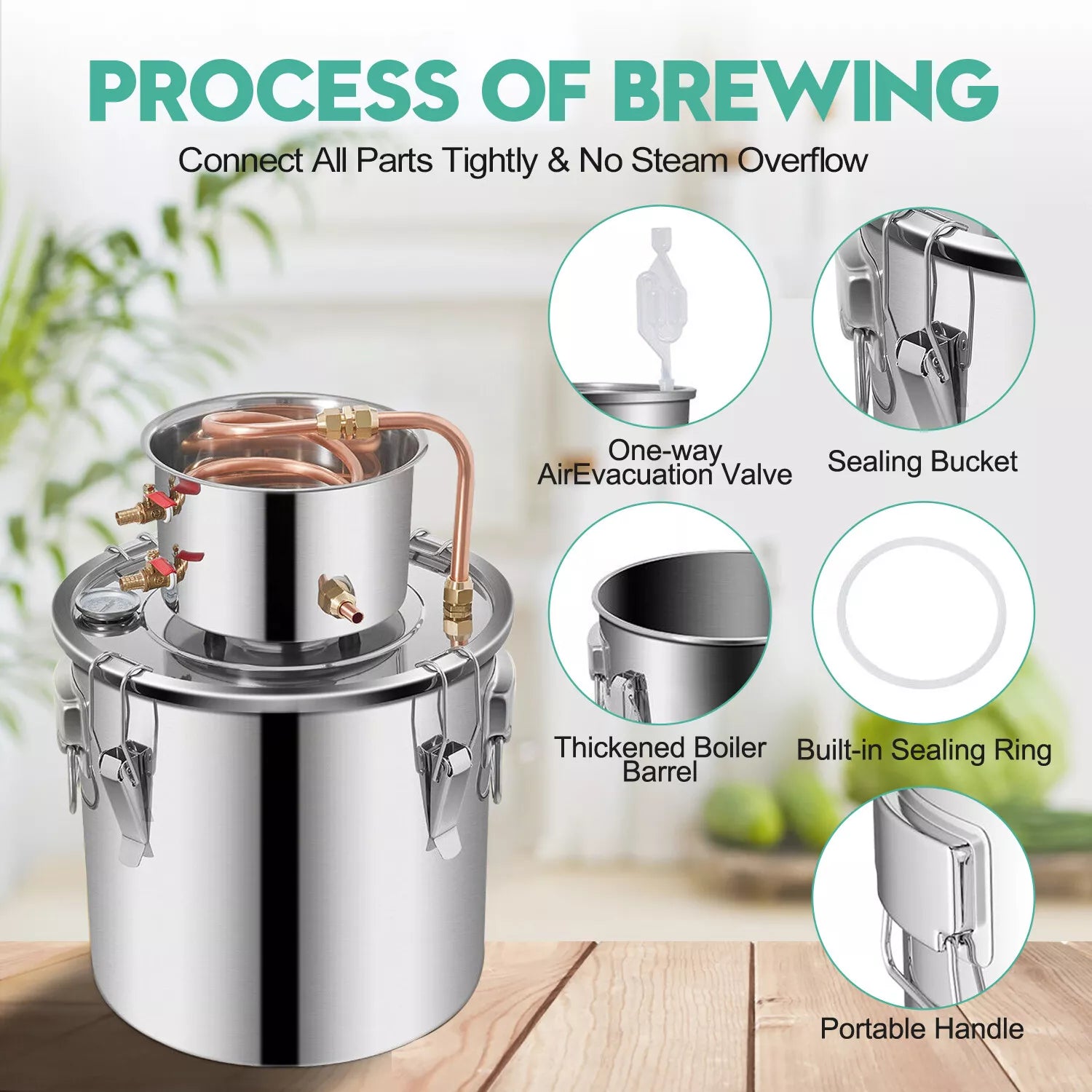 PROCESS OF BREWING

Connect All Parts Tightly & No Steam Overflow

One-way AirEvacuation Valve

Sealing Bucket

Thickened Boiler Barrel

Built-in Sealing Ring

Portable Handle