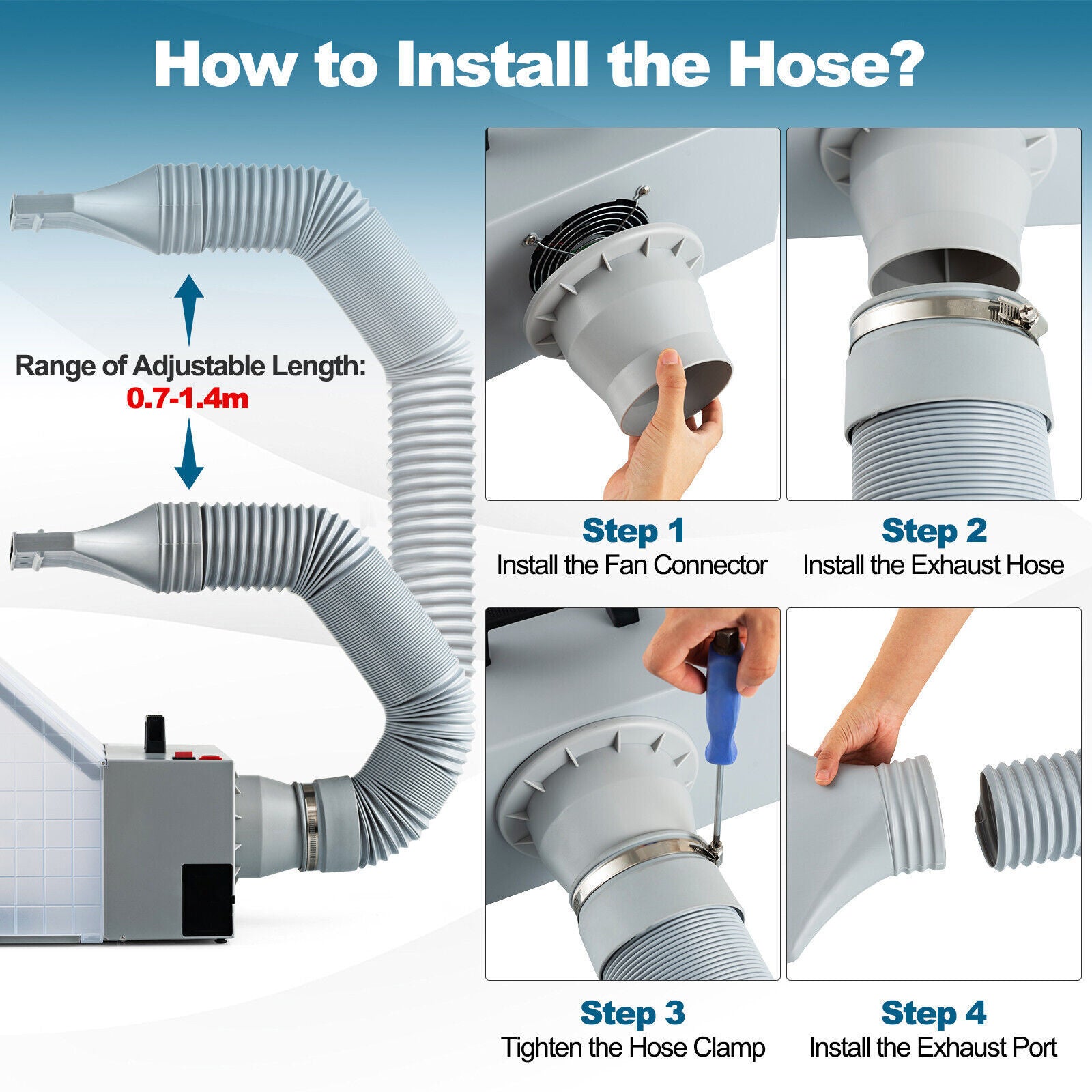 How to Install the Hose?

Range of Adjustable Length:
0.7-1.4m

Step 1
Install the Fan Connector

Step 2
Install the Exhaust Hose

Step 3
Tighten the Hose Clamp

Step 4
Install the Exhaust Port