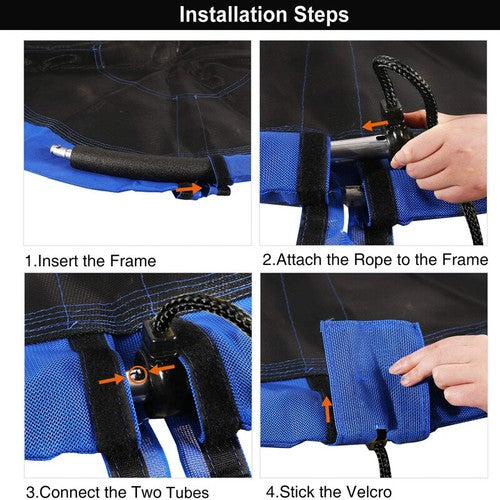 Installation Steps

1.Insert the Frame

2.Attach the Rope to the Frame

3.Connect the Two Tubes

4.Stick the Velcro