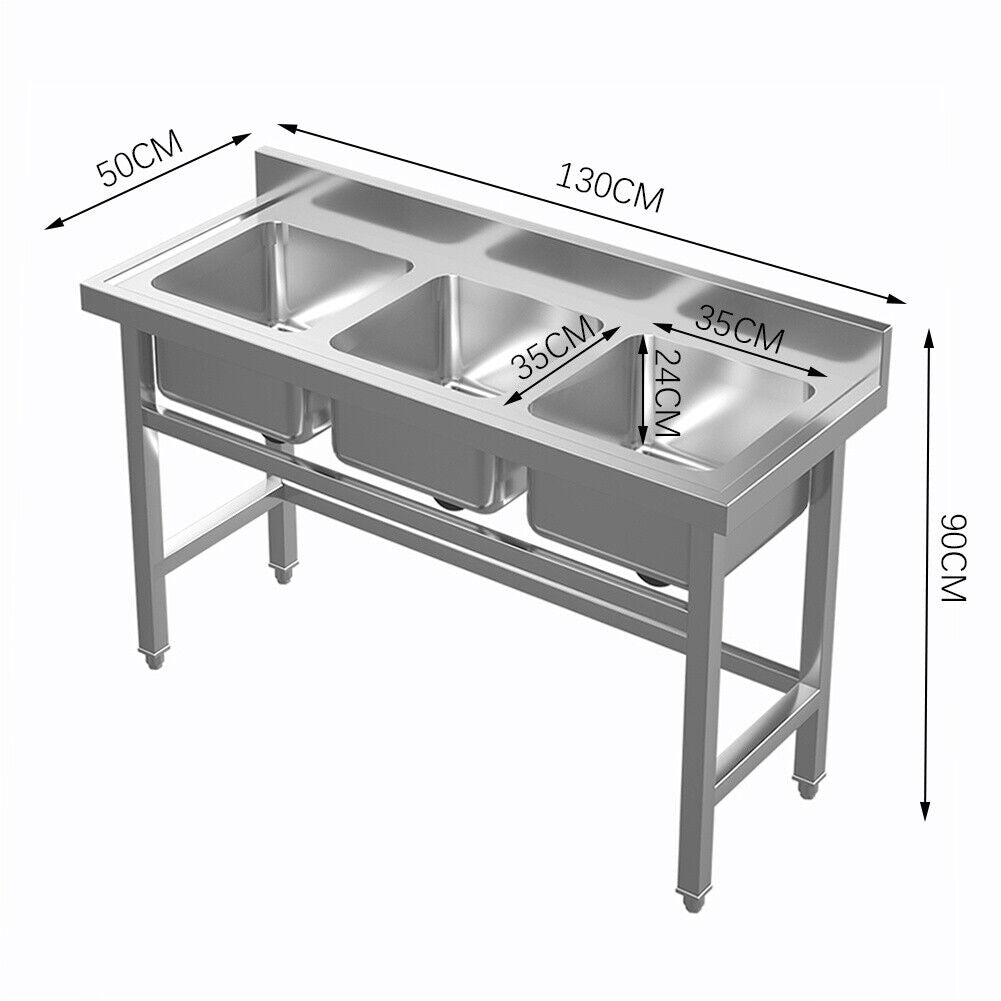 50CM
130CM
35CM
35CM
24CM
90CM