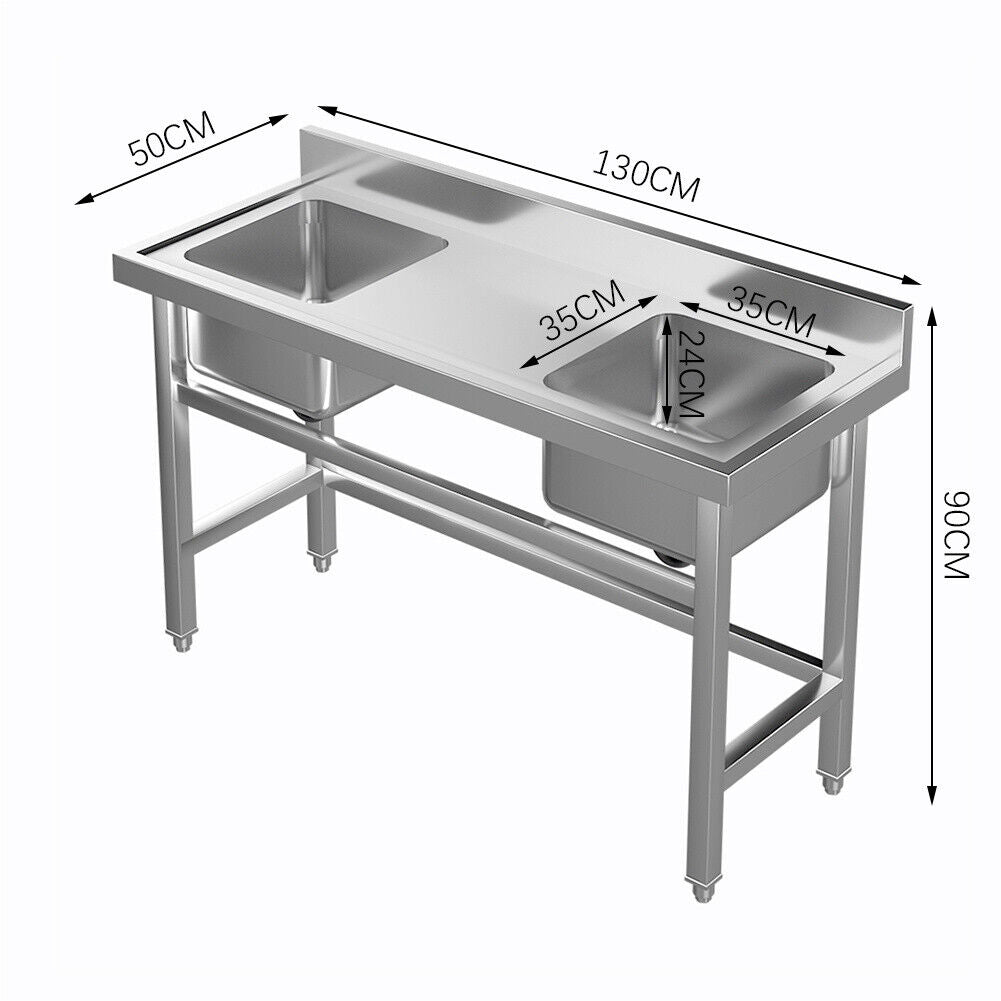 50CM
130CM
35CM
35CM
24CM
90CM