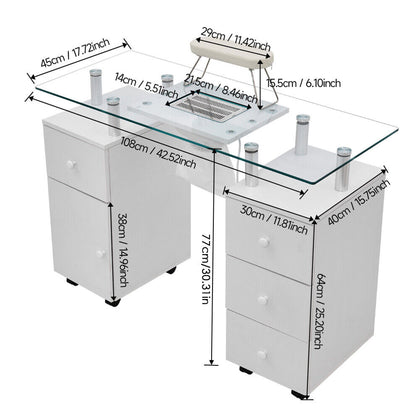 29cm / 11.42inch
45cm / 17.72inch
14cm / 5.51inch
21.5cm / 8.46inch
15.5cm / 6.10inch
108cm / 42.52inch
30cm / 11.81inch
40cm / 15.75inch
38cm / 14.96inch
77cm/30.31in
64cm / 25.20inch