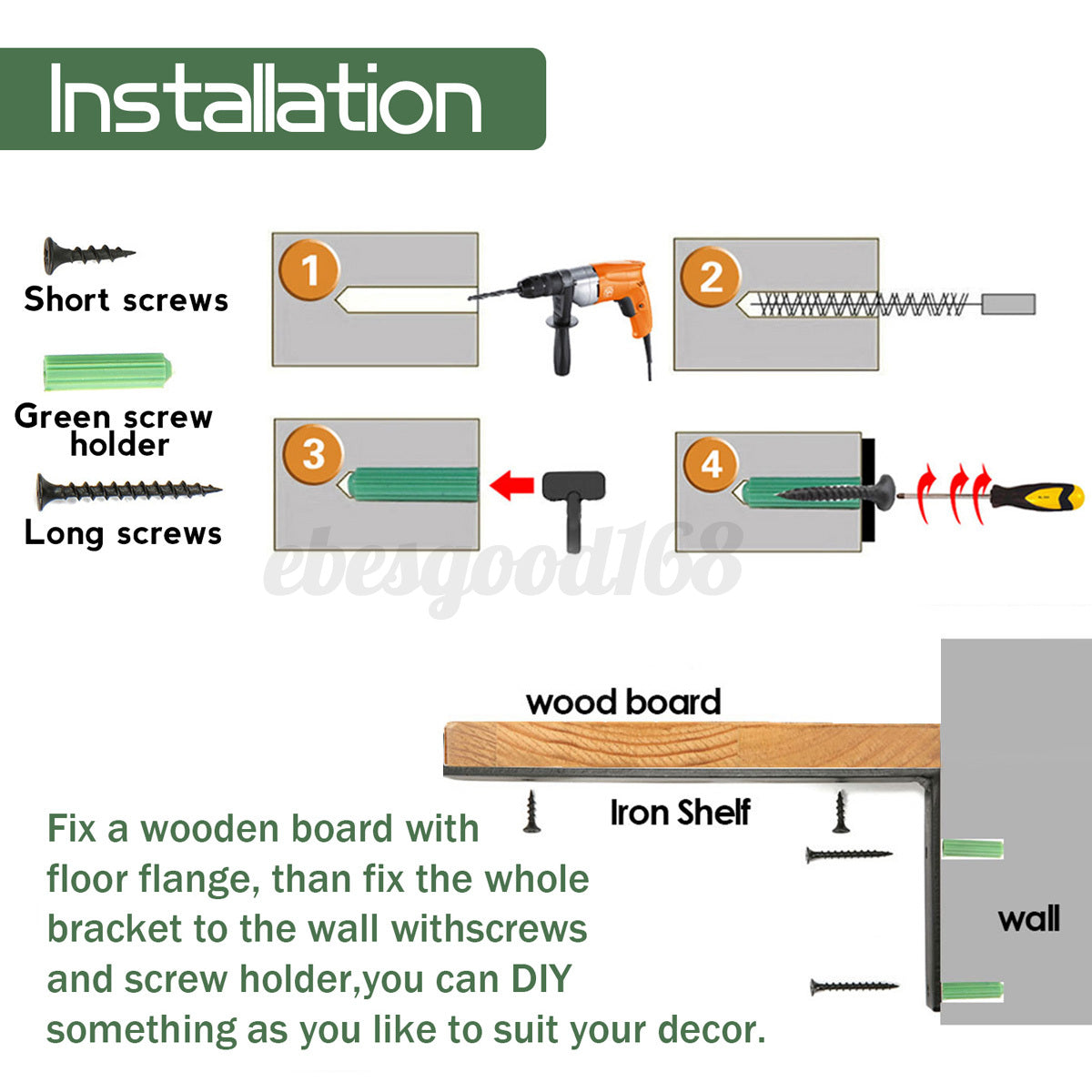 Installation

Short screws

Green screw holder

Long screws

1

2

3

4

ebesgood168

wood board

Iron Shelf

wall

Fix a wooden board with floor flange, than fix the whole bracket to the wall withscrews and screw holder,you can DIY something as you like to suit your decor.