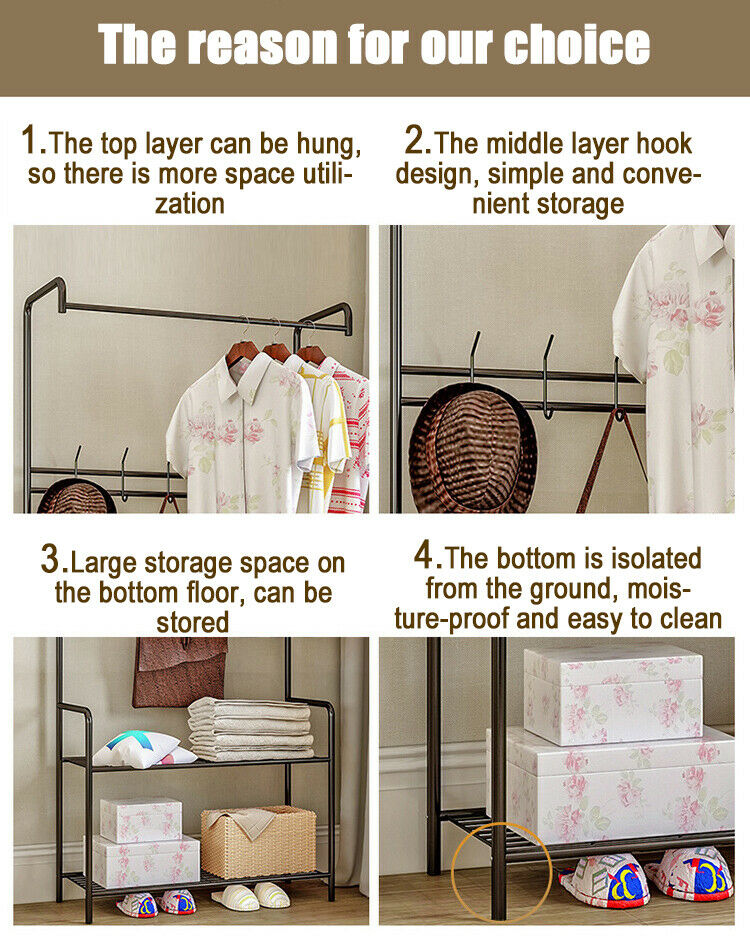 The reason for our choice

1.The top layer can be hung, so there is more space utilization

2.The middle layer hook design, simple and convenient storage

3.Large storage space on the bottom floor, can be stored

4.The bottom is isolated from the ground, moisture-proof and easy to clean