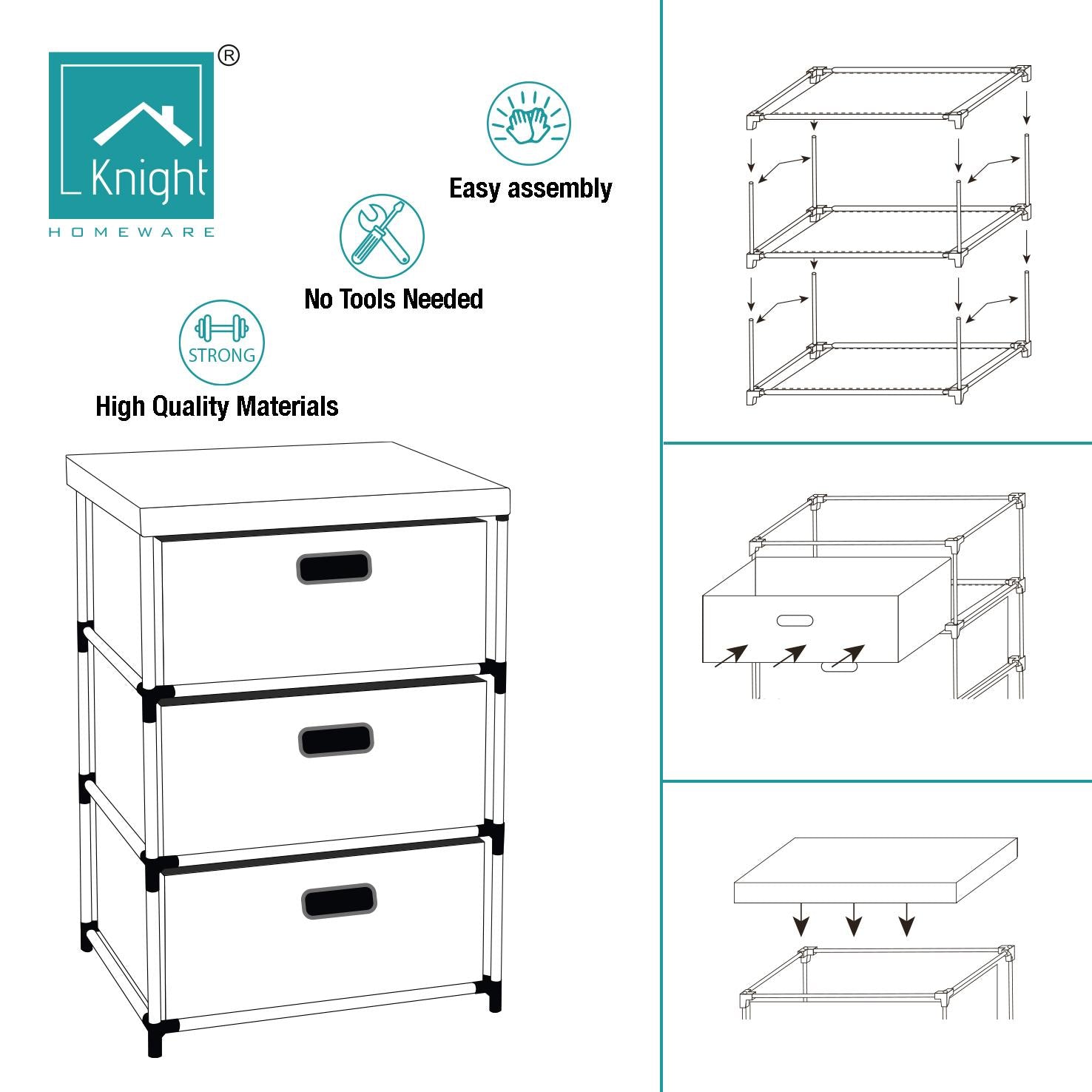 Knight
HOMEWARE
®

Easy assembly

No Tools Needed

STRONG

High Quality Materials