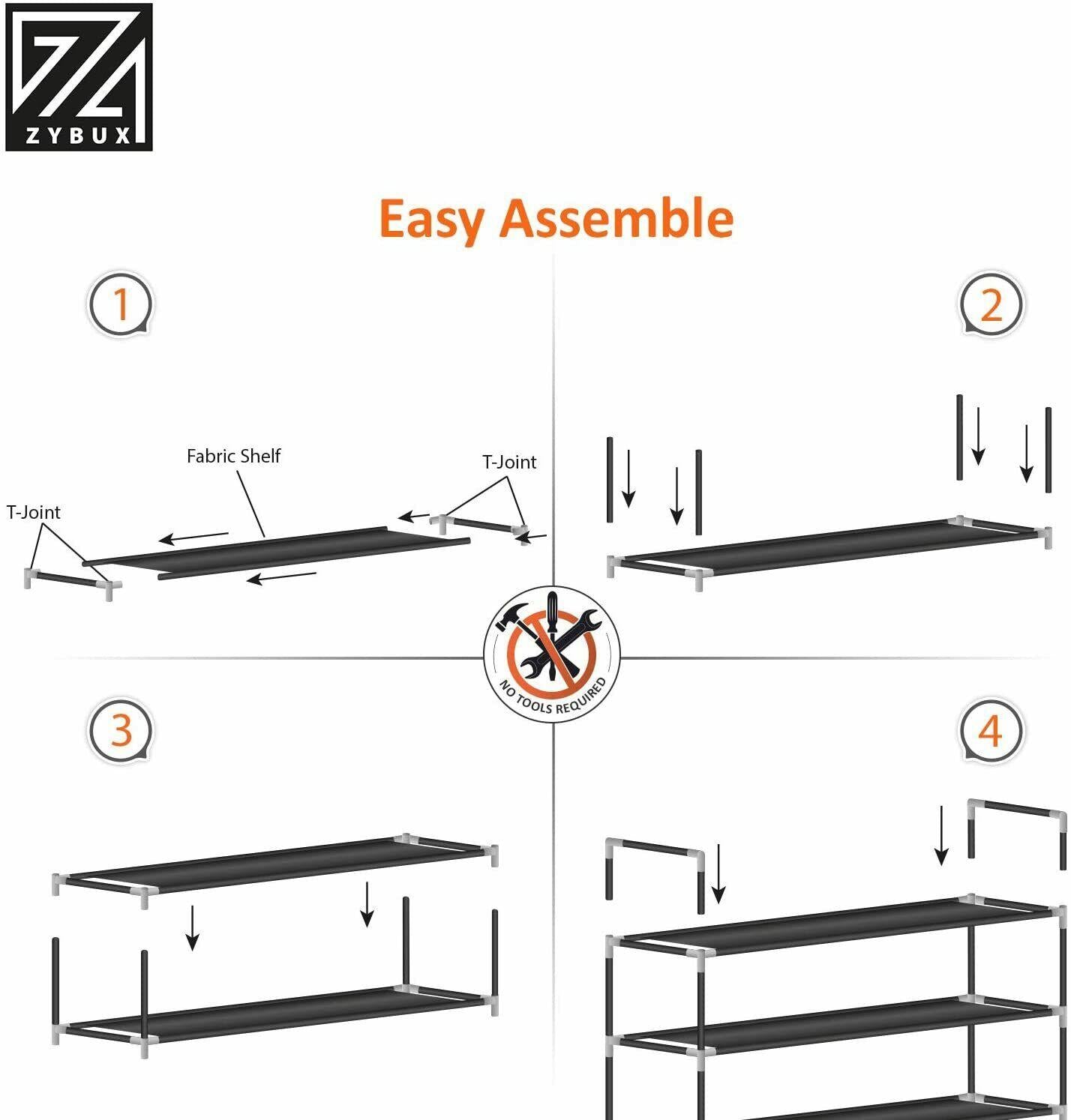 ZYBUX

Easy Assemble

1

Fabric Shelf

T-Joint

T-Joint

2

NO TOOLS REQUIRED

3

4