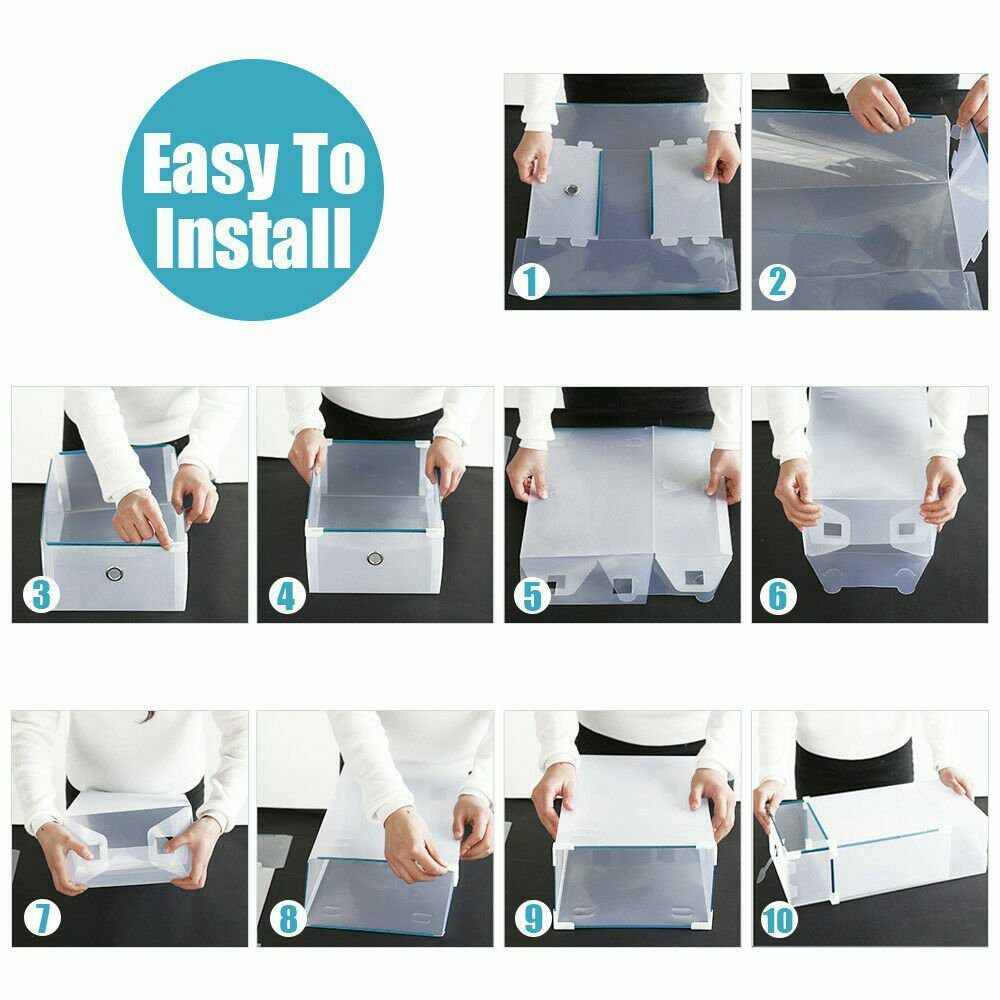 Easy To Install

1

2

3

4

5

6

7

8

9

10