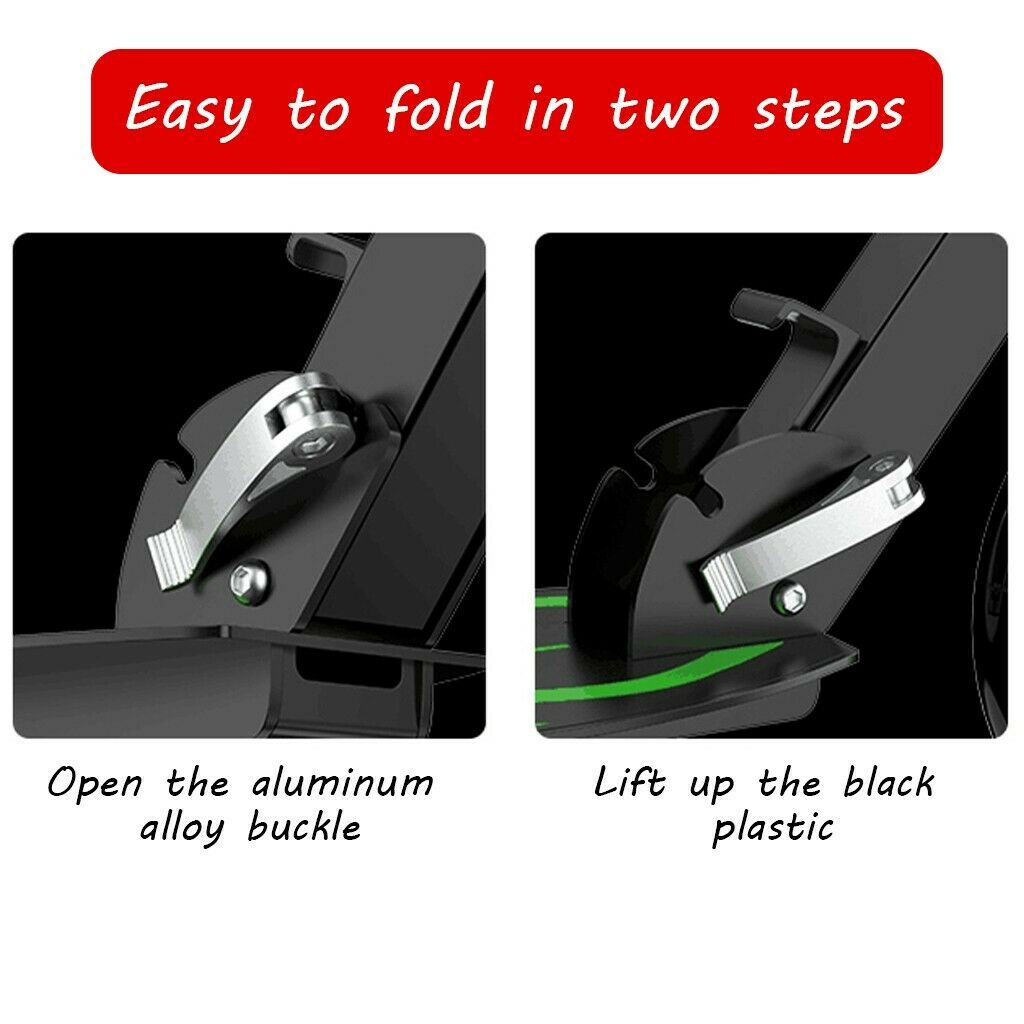 Easy to fold in two steps

Open the aluminum alloy buckle

Lift up the black plastic