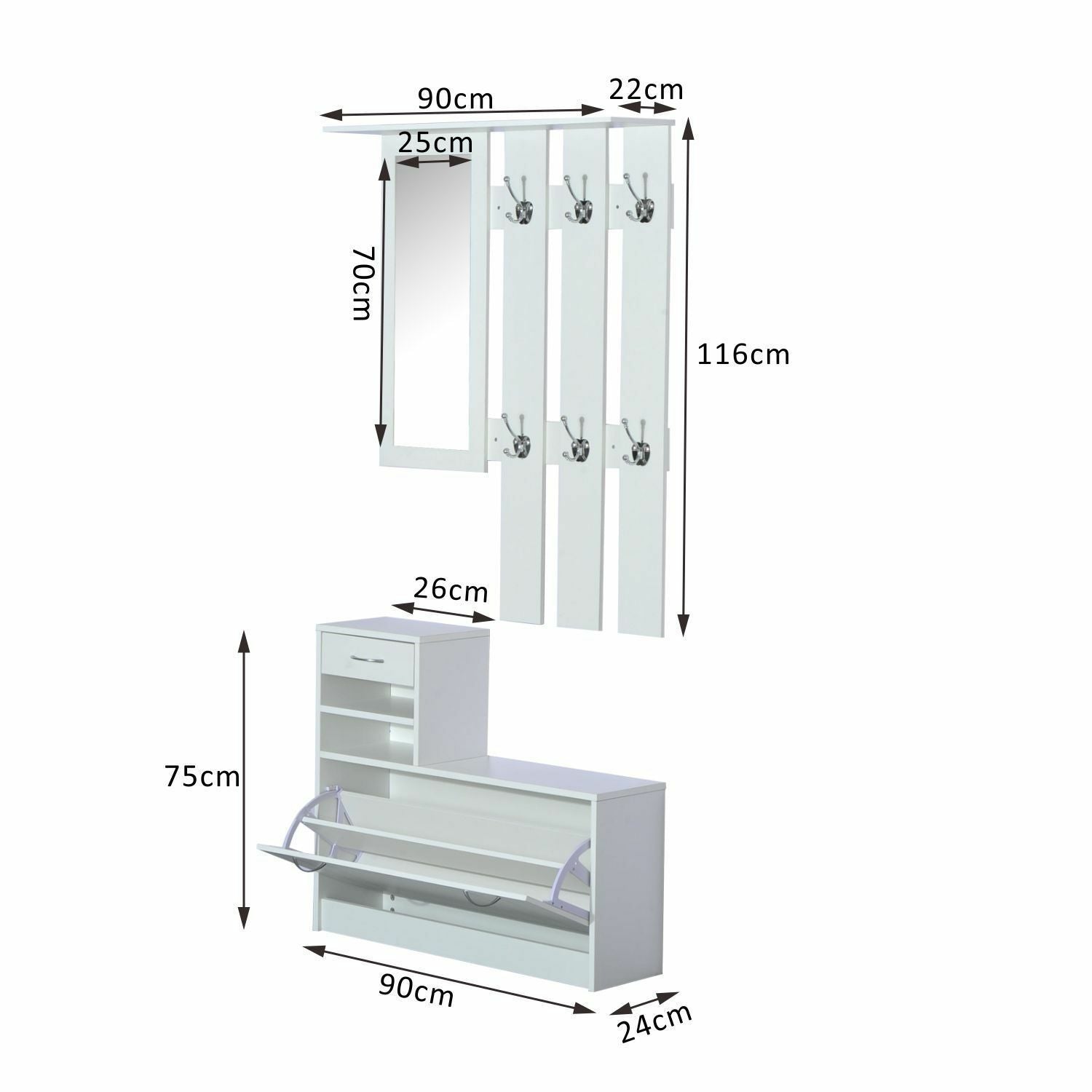 90cm
22cm
25cm
70cm
116cm
26cm
75cm
90cm
24cm