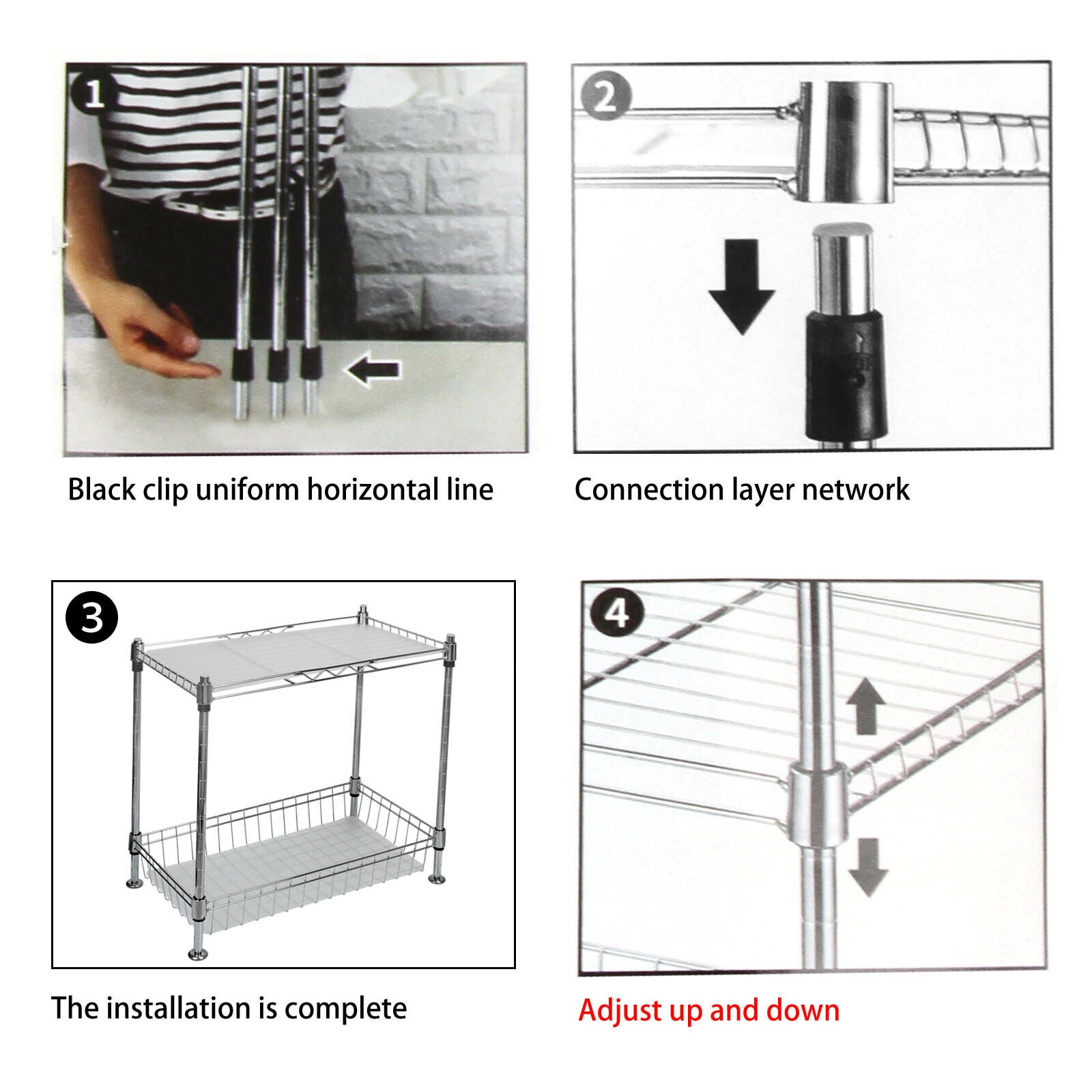 1

Black clip uniform horizontal line

2

Connection layer network

3

The installation is complete

4

Adjust up and down