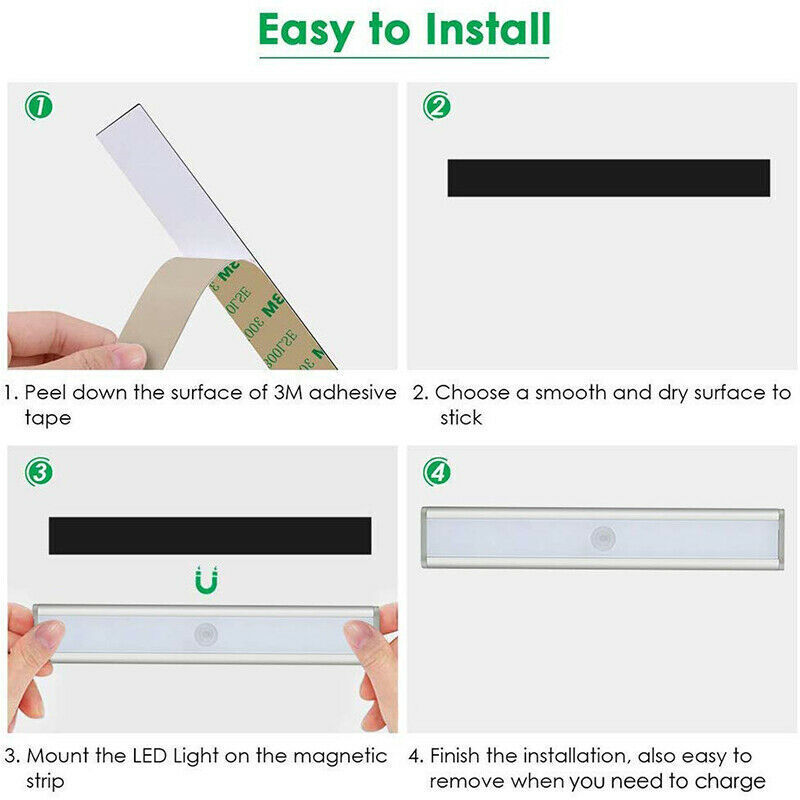 Easy to Install

①

3M 300LSE 3M 300LSE

1. Peel down the surface of 3M adhesive tape

②

2. Choose a smooth and dry surface to stick

③

3. Mount the LED Light on the magnetic strip

④

4. Finish the installation, also easy to remove when you need to charge