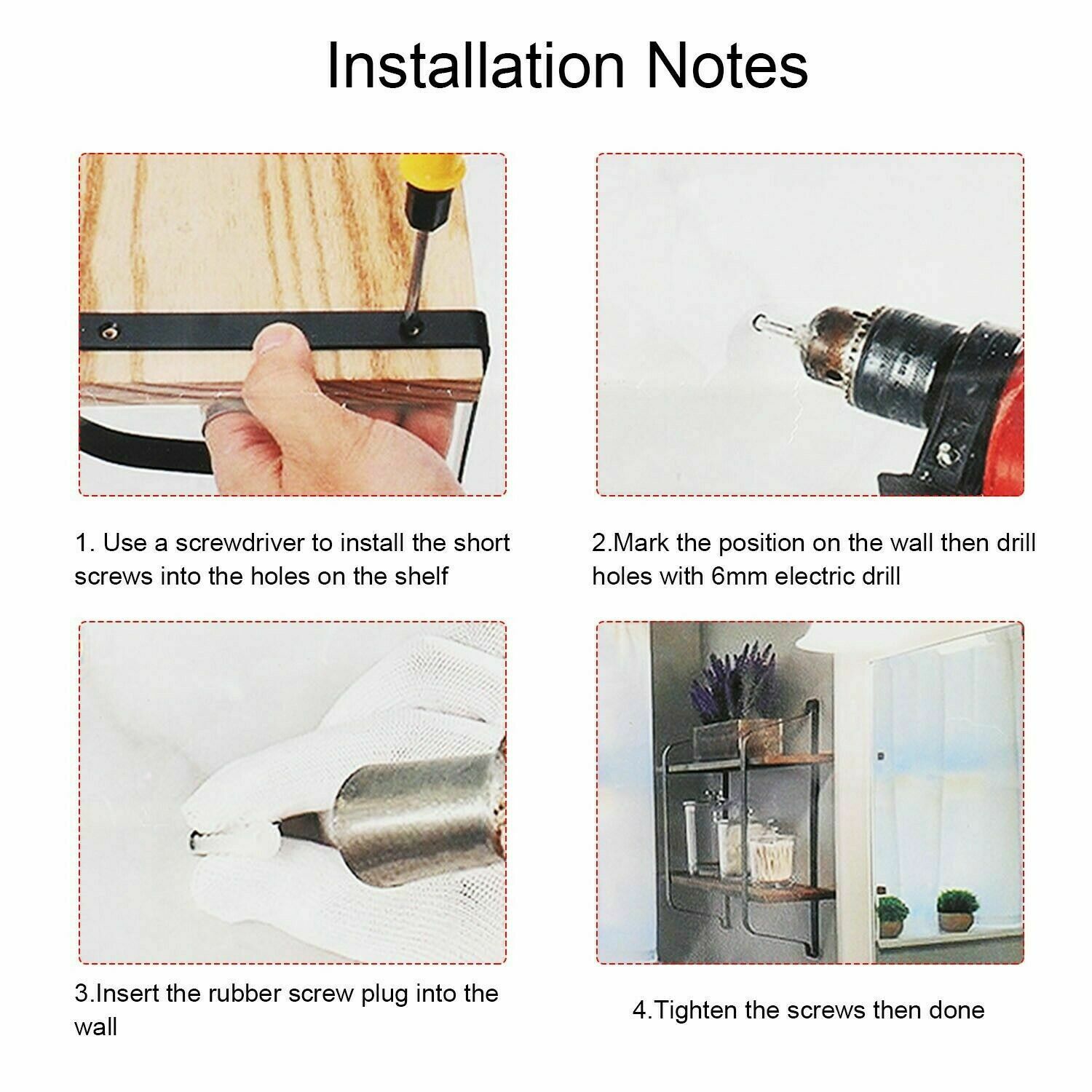 Installation Notes

1. Use a screwdriver to install the short screws into the holes on the shelf

2.Mark the position on the wall then drill holes with 6mm electric drill

3.Insert the rubber screw plug into the wall

4.Tighten the screws then done