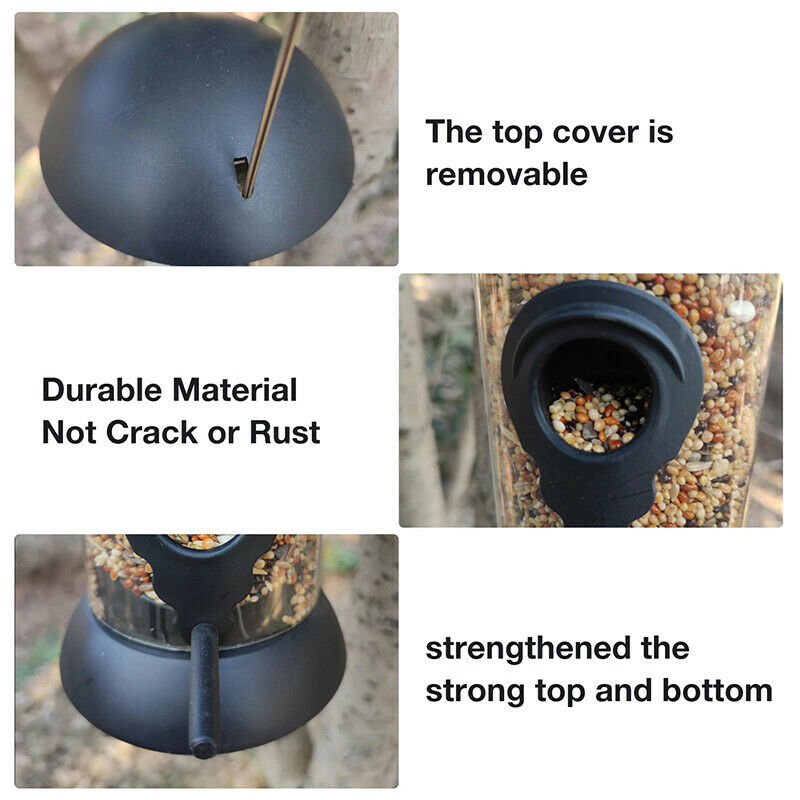 The top cover is removable

Durable Material Not Crack or Rust

strengthened the strong top and bottom