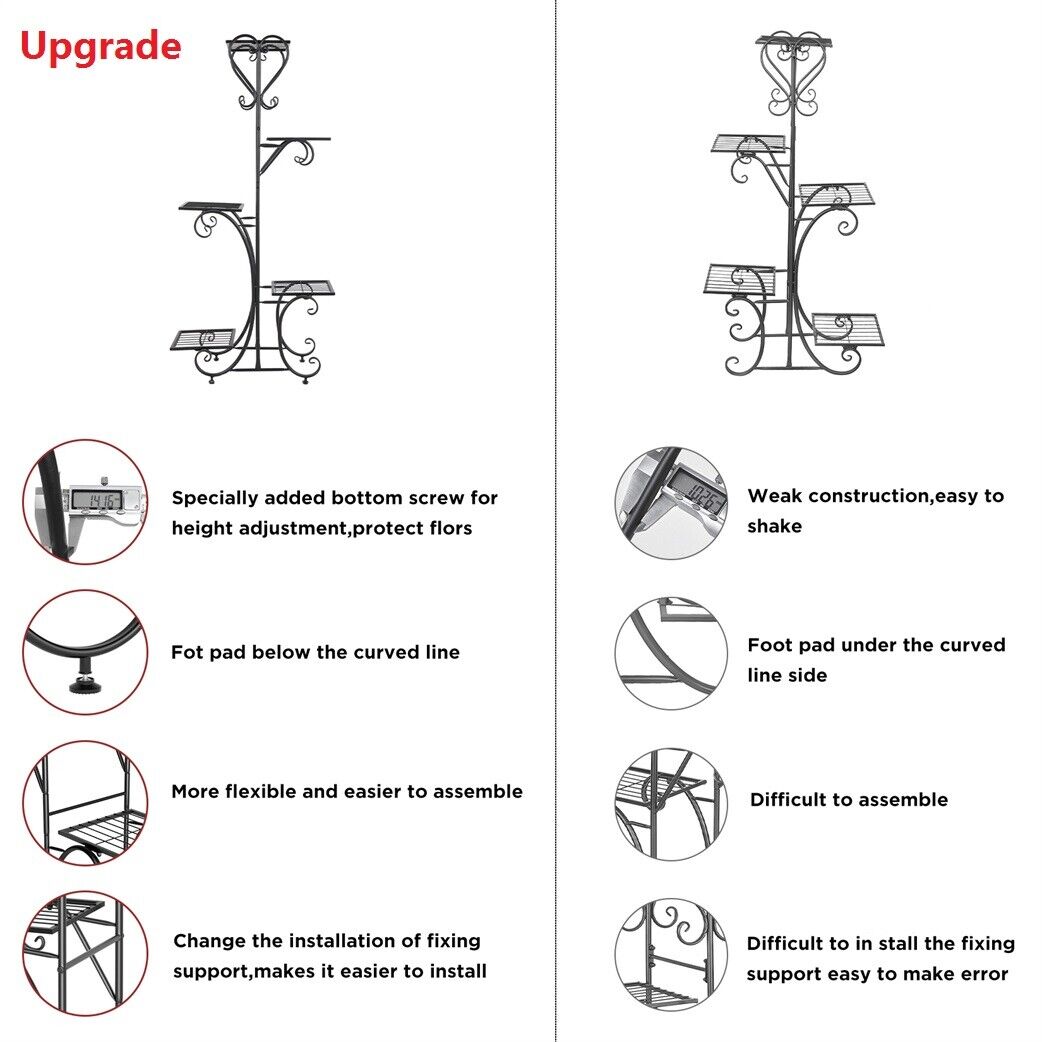 Upgrade

14.16

Specially added bottom screw for height adjustment,protect flors

Fot pad below the curved line

More flexible and easier to assemble

Change the installation of fixing support,makes it easier to install

10.26

Weak construction,easy to shake

Foot pad under the curved line side

Difficult to assemble

Difficult to in stall the fixing support easy to make error