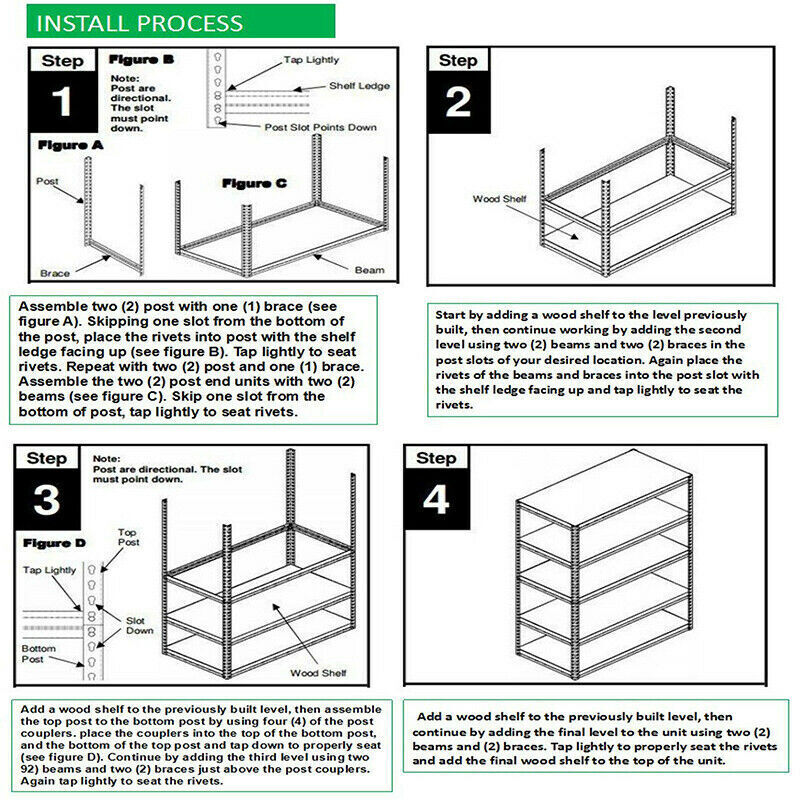 INSTALL PROCESS

Step 1

Figure B

Note: Post are directional. The slot must point down.

Tap Lightly

Shelf Ledge

Post Slot Points Down

Figure A

Post

Brace

Figure C

Beam

Assemble two (2) post with one (1) brace (see figure A). Skipping one slot from the bottom of the post, place the rivets into post with the shelf ledge facing up (see figure B). Tap lightly to seat rivets. Repeat with two (2) post and one (1) brace. Assemble the two (2) post end units with two (2) beams (see figure C). Skip one slot from the bottom of post, tap lightly to seat rivets.

Step 2

Wood Shelf

Start by adding a wood shelf to the level previously built, then continue working by adding the second level using two (2) beams and two (2) braces in the post slots of your desired location. Again place the rivets of the beams and braces into the post slot with the shelf ledge facing up and tap lightly to seat the rivets.

Step 3

Note: Post are directional. The slot must point down.

Figure D

Top Post

Tap Lightly

Slot Down

Bottom Post

Wood Shelf

Add a wood shelf to the previously built level, then assemble the top post to the bottom post by using four (4) of the post couplers. place the couplers into the top of the bottom post, and the bottom of the top post and tap down to properly seat (see figure D). Continue by adding the third level using two 92) beams and two (2) braces just above the post couplers. Again tap lightly to seat the rivets.

Step 4

Add a wood shelf to the previously built level, then continue by adding the final level to the unit using two (2) beams and (2) braces. Tap lightly to properly seat the rivets and add the final wood shelf to the top of the unit.