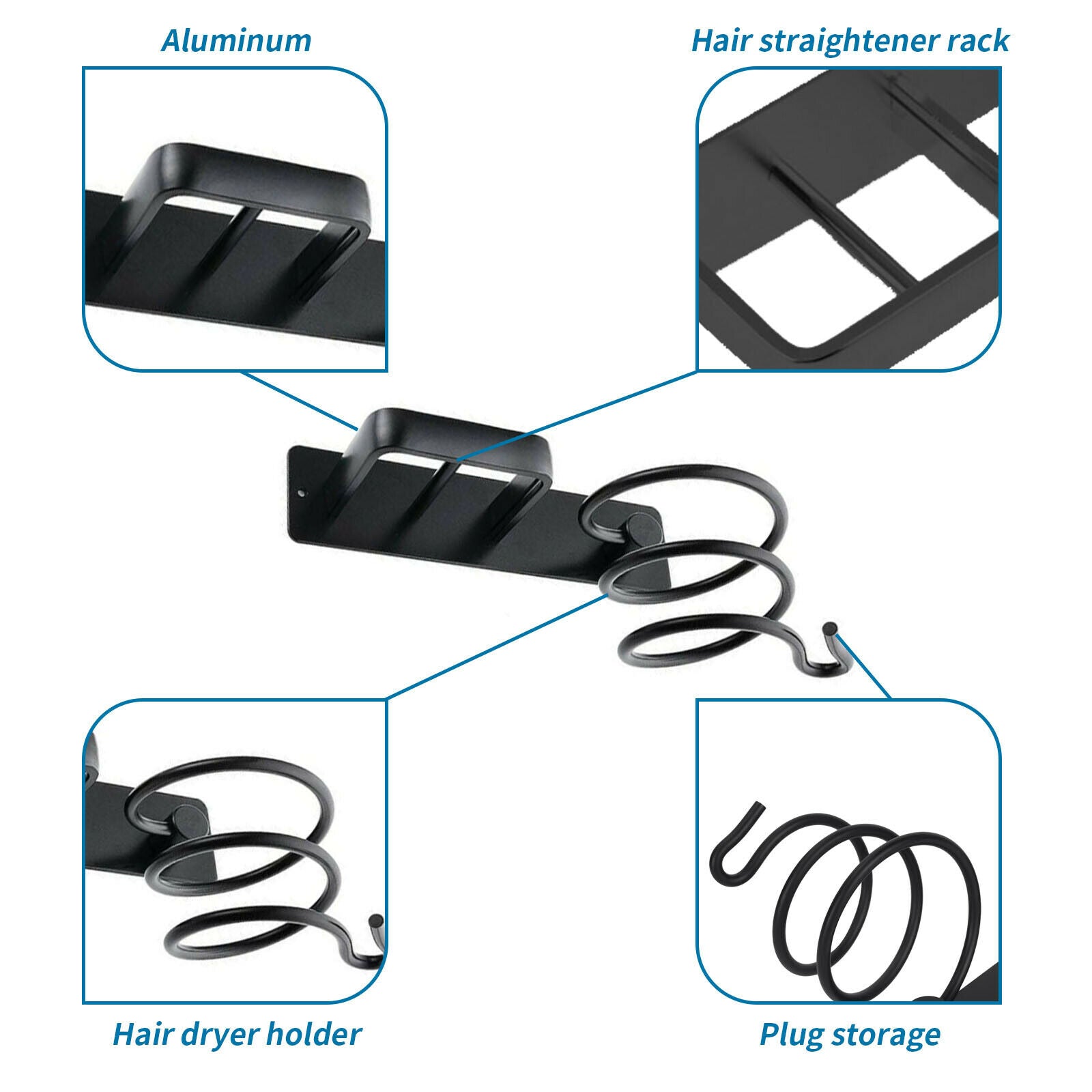 Aluminum

Hair straightener rack

Hair dryer holder

Plug storage