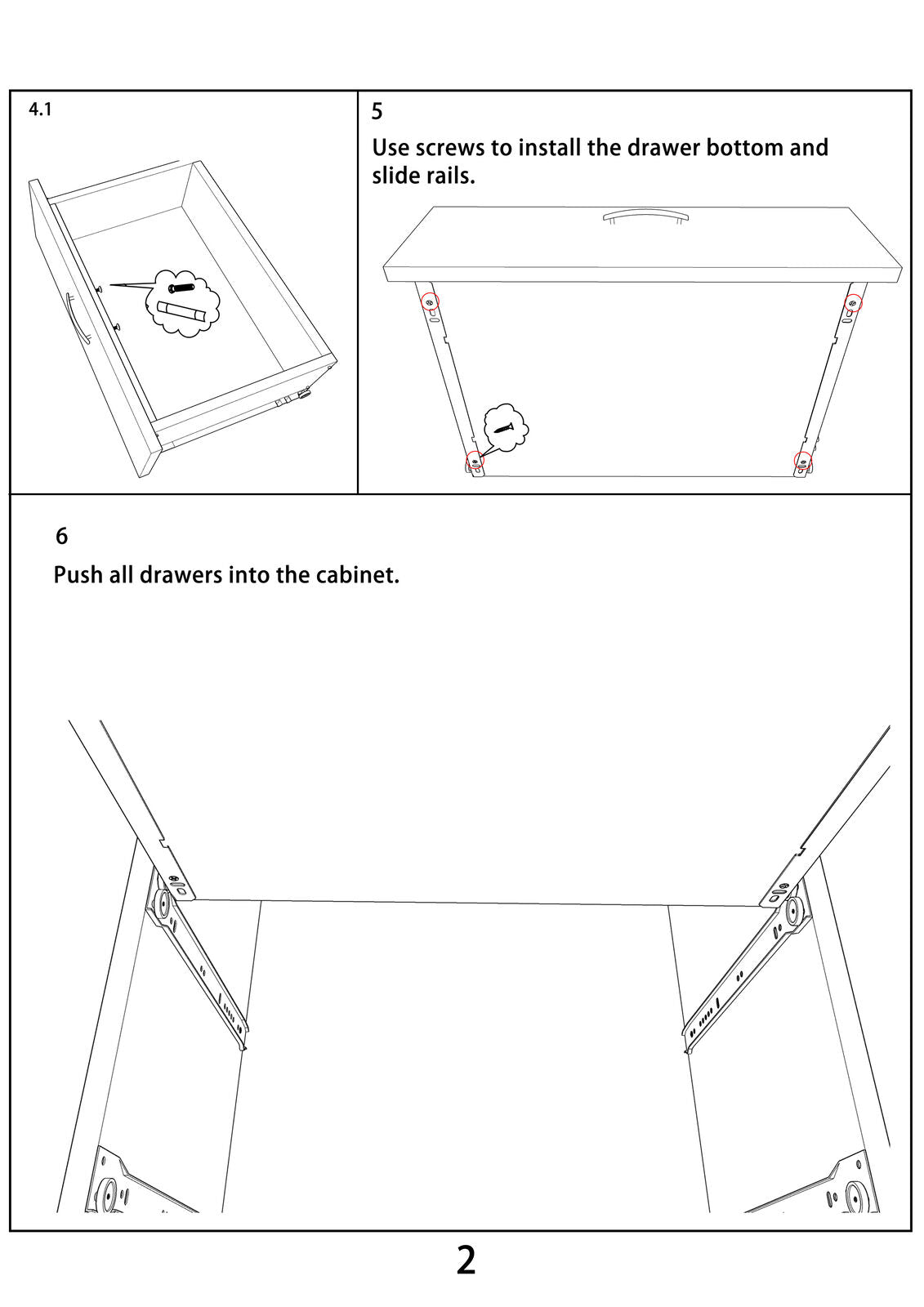 4.1

5

Use screws to install the drawer bottom and slide rails.

6

Push all drawers into the cabinet.

2