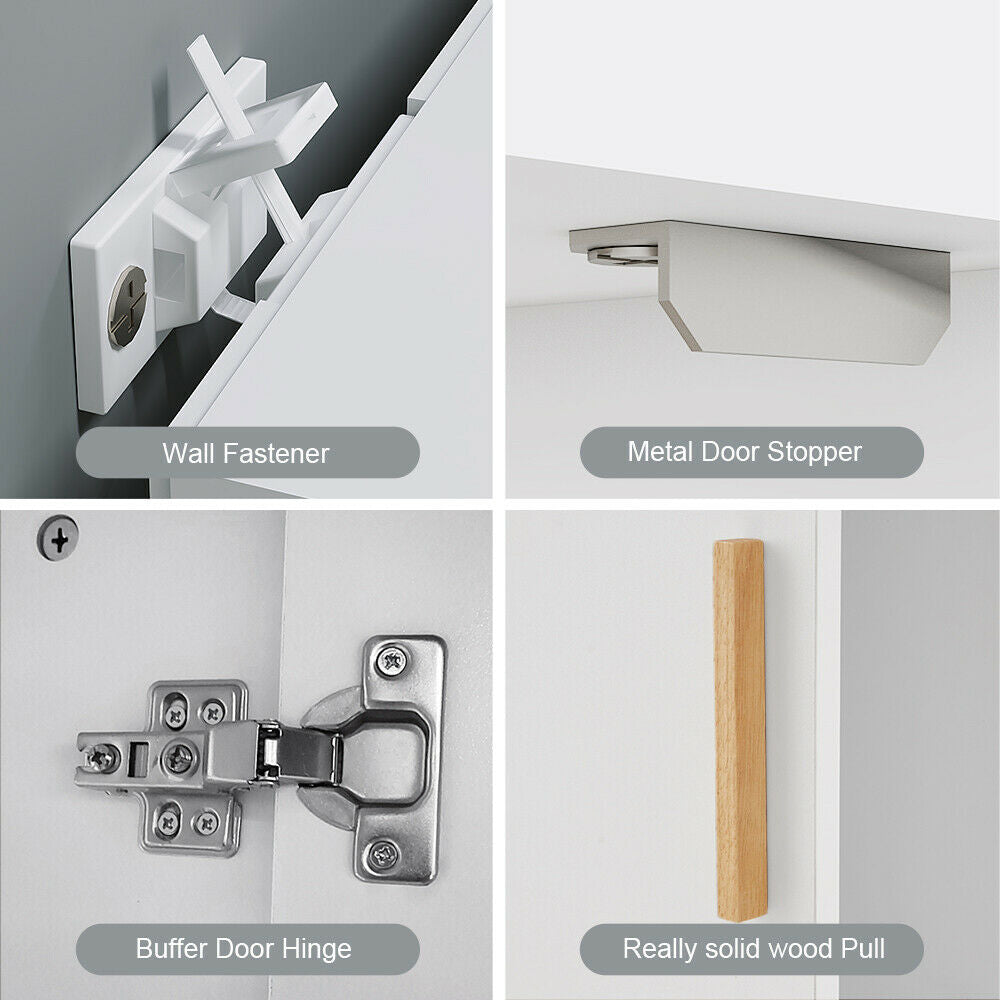 Wall Fastener

Metal Door Stopper

Buffer Door Hinge

Really solid wood Pull