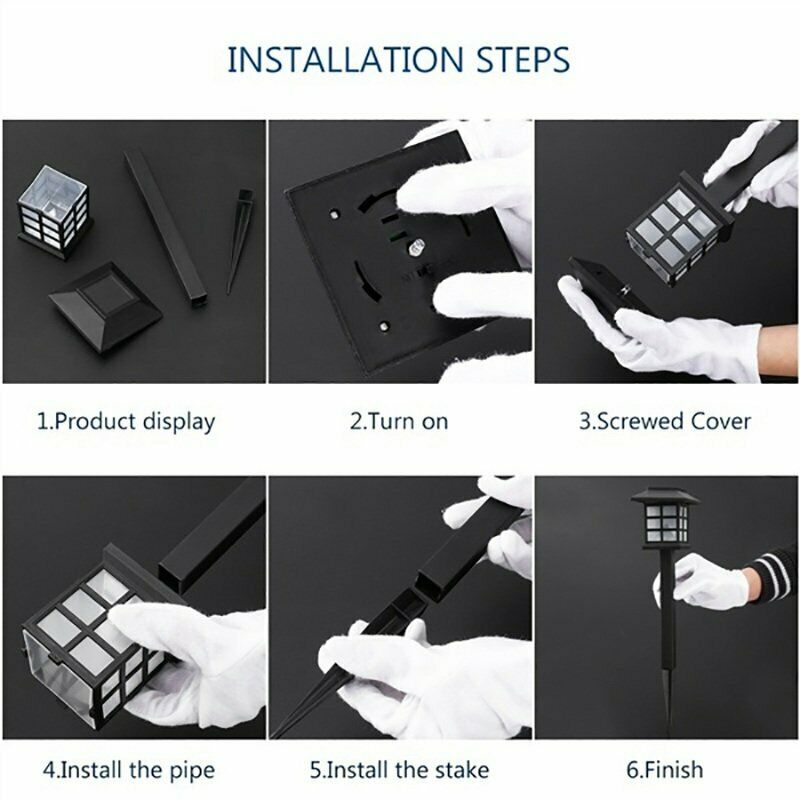 INSTALLATION STEPS

1.Product display

2.Turn on

3.Screwed Cover

4.Install the pipe

5.Install the stake

6.Finish