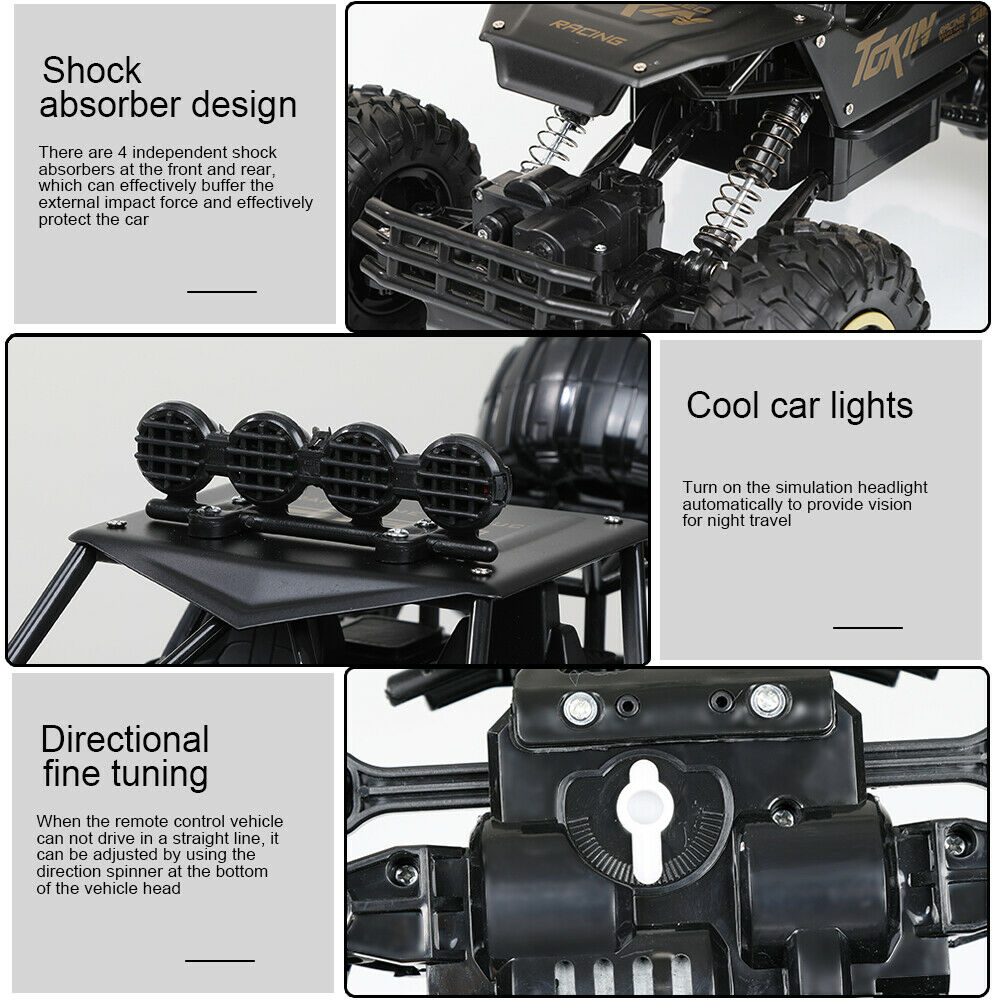 Shock absorber design

There are 4 independent shock absorbers at the front and rear, which can effectively buffer the external impact force and effectively protect the car

RACING

TOKIN

Cool car lights

Turn on the simulation headlight automatically to provide vision for night travel

Directional fine tuning

When the remote control vehicle can not drive in a straight line, it can be adjusted by using the direction spinner at the bottom of the vehicle head