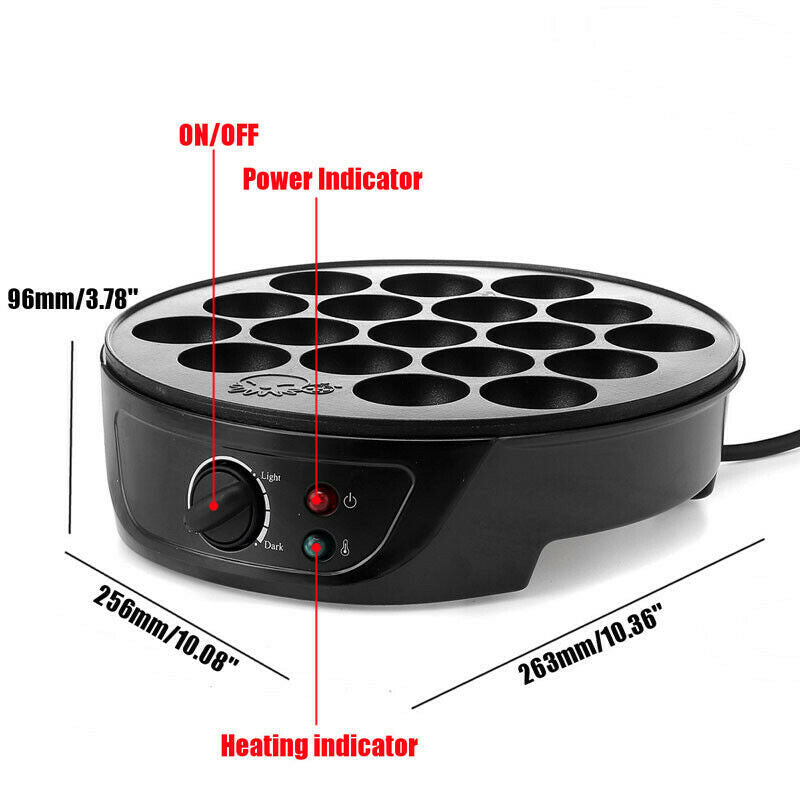 ON/OFF

Power Indicator

96mm/3.78"

Light

Dark

256mm/10.08"

263mm/10.36"

Heating indicator