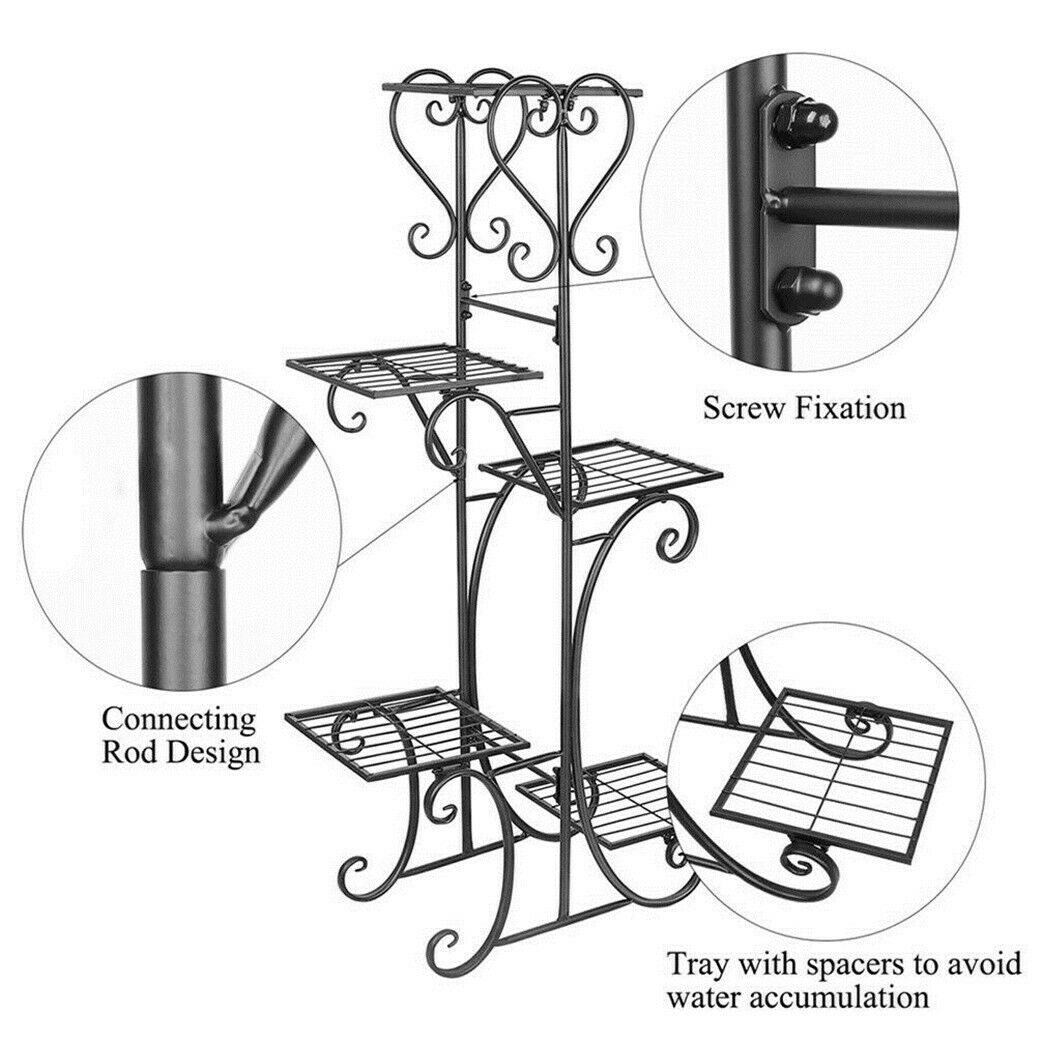 Screw Fixation

Connecting Rod Design

Tray with spacers to avoid water accumulation