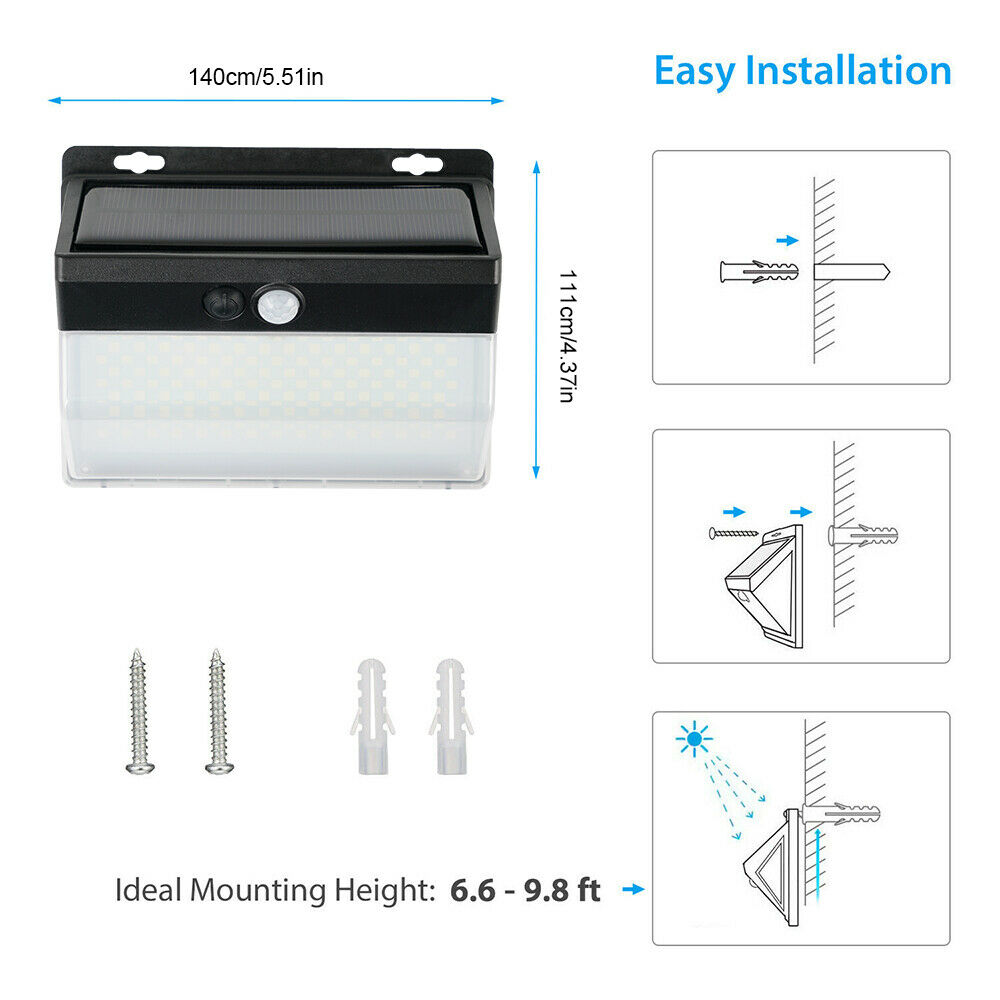 140cm/5.51in

Easy Installation

111cm/4.37in

Ideal Mounting Height: 6.6 - 9.8 ft