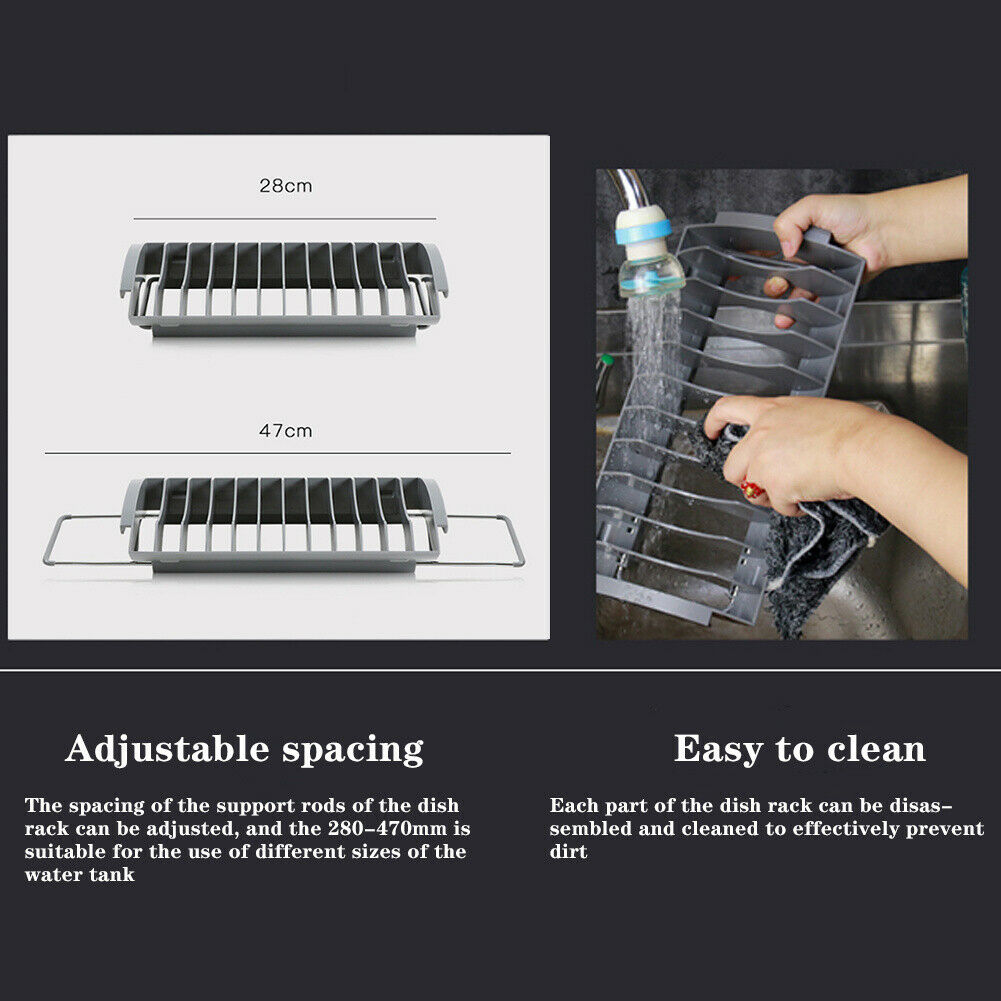 28cm

47cm

Adjustable spacing

The spacing of the support rods of the dish rack can be adjusted, and the 280-470mm is suitable for the use of different sizes of the water tank

Easy to clean

Each part of the dish rack can be disassembled and cleaned to effectively prevent dirt