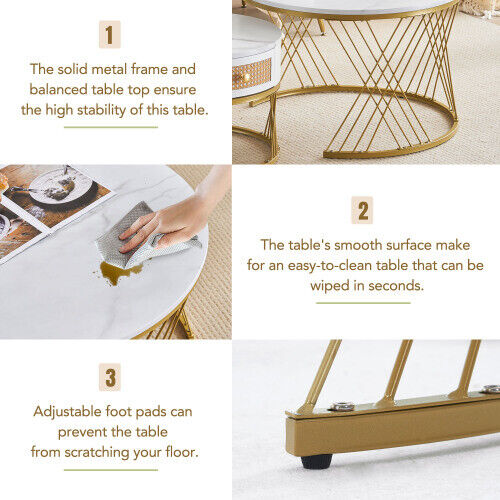 1

The solid metal frame and balanced table top ensure the high stability of this table.

2

The table's smooth surface make for an easy-to-clean table that can be wiped in seconds.

3

Adjustable foot pads can prevent the table from scratching your floor.