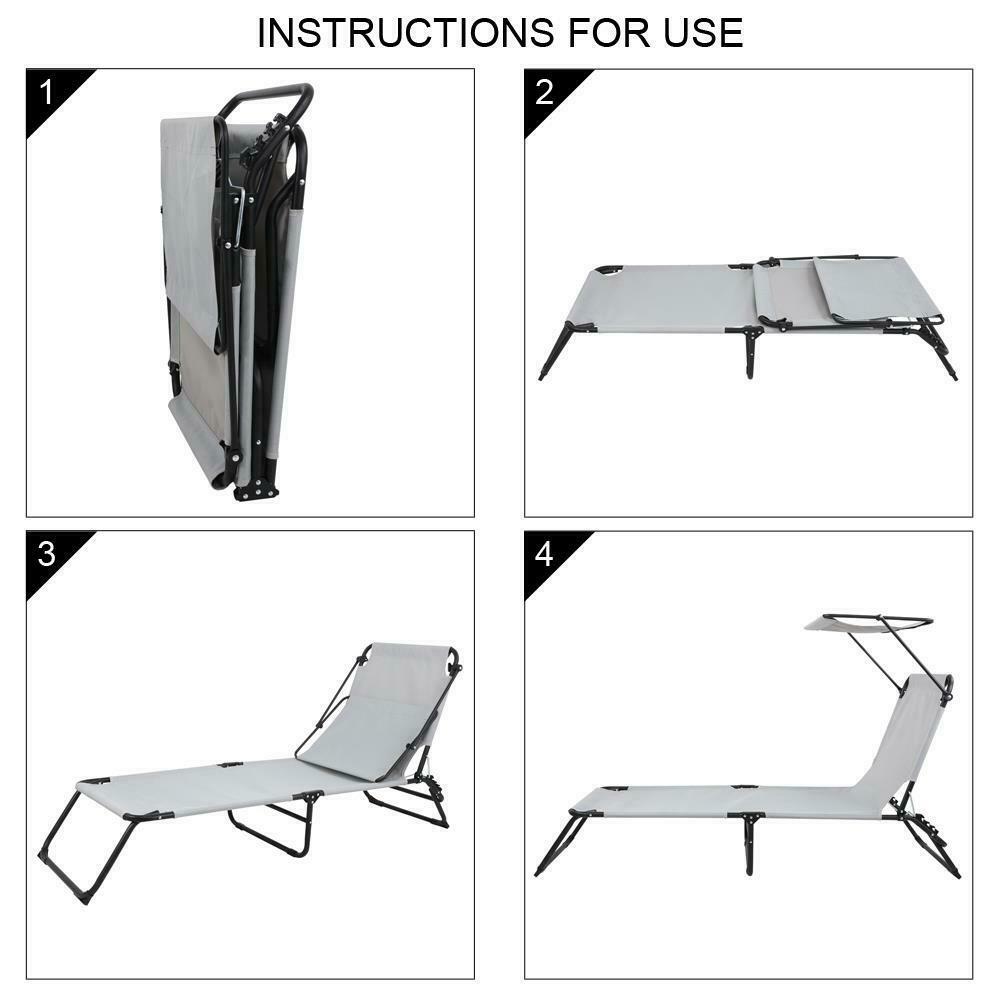 INSTRUCTIONS FOR USE

1

2

3

4