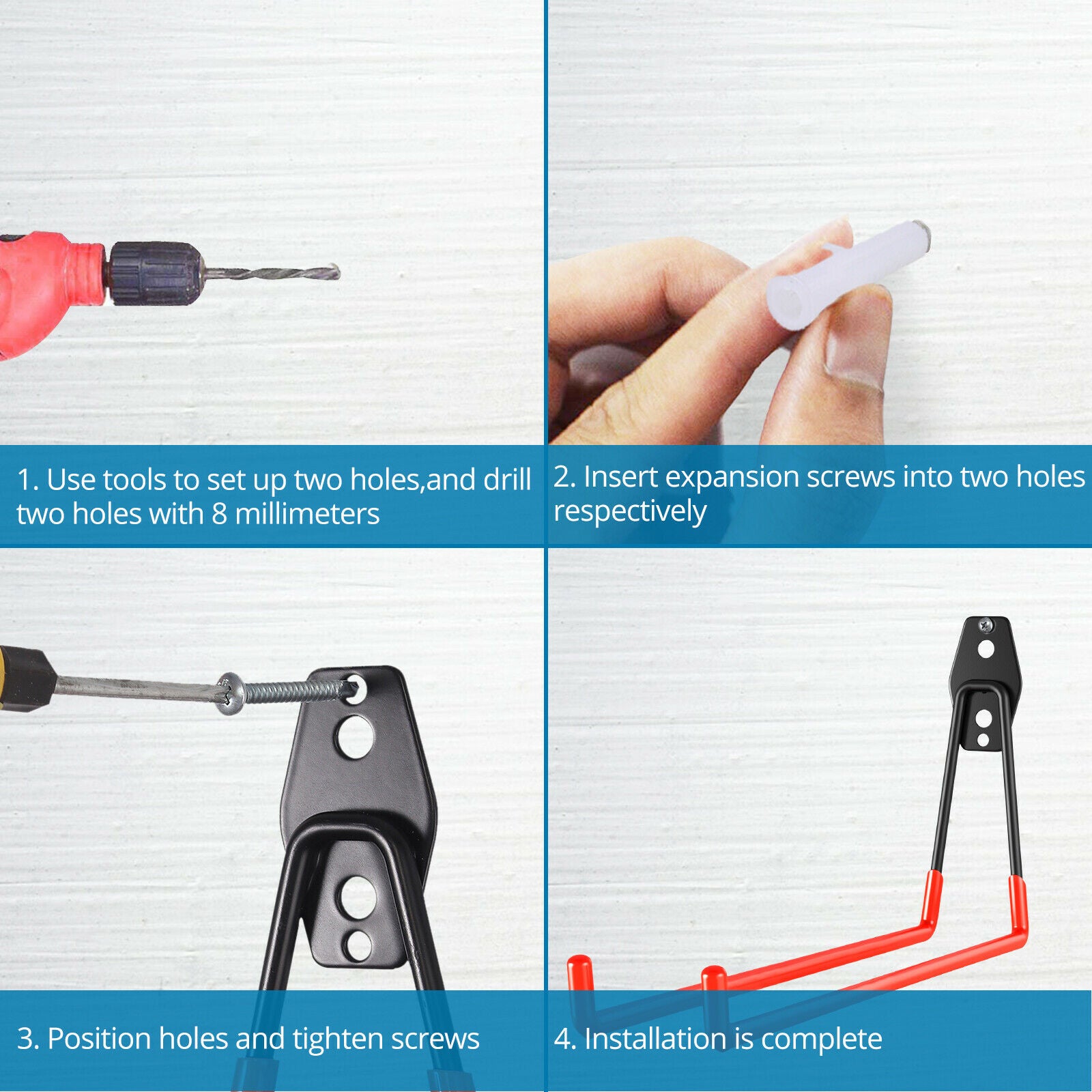 1. Use tools to set up two holes,and drill two holes with 8 millimeters

2. Insert expansion screws into two holes respectively

3. Position holes and tighten screws

4. Installation is complete