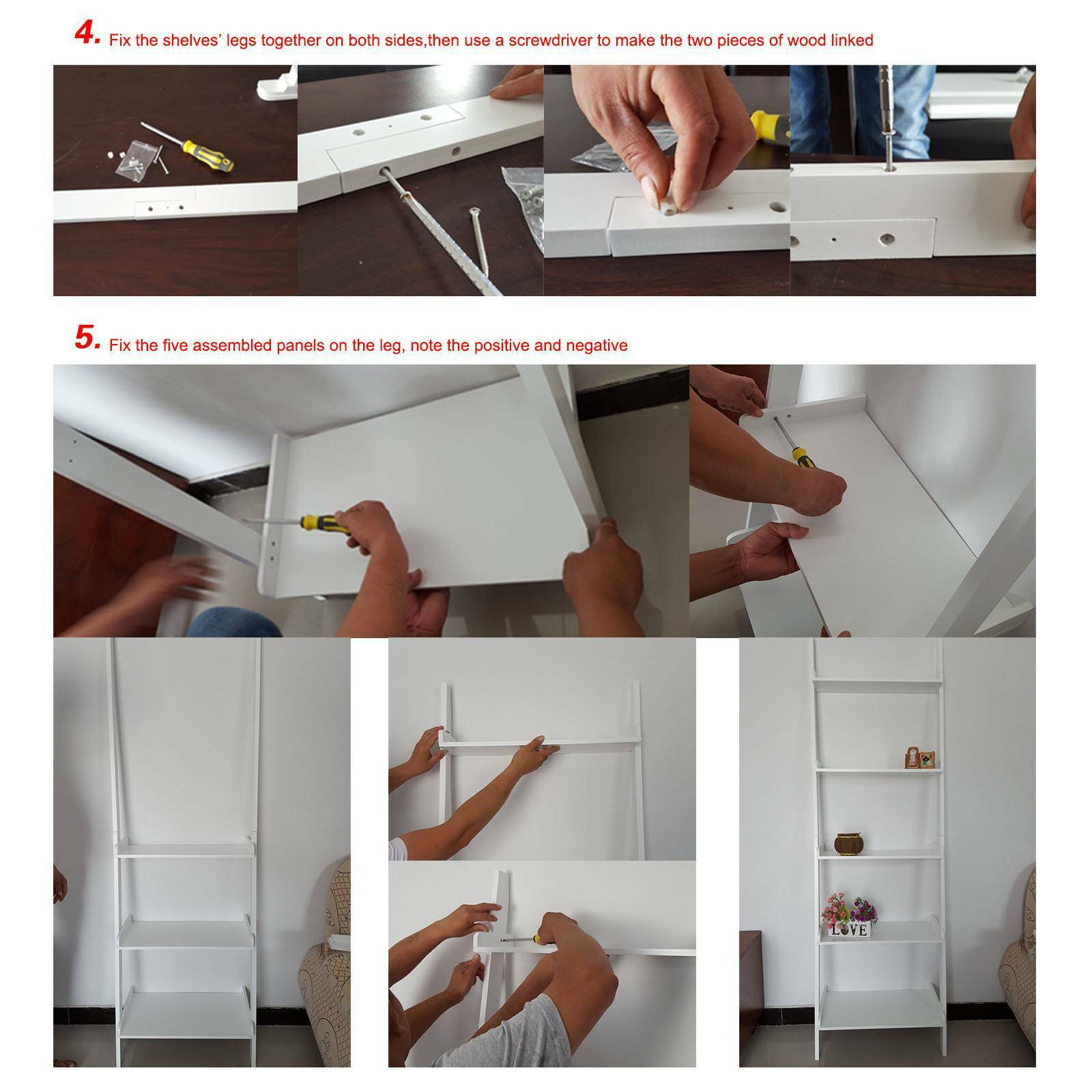 4. Fix the shelves' legs together on both sides,then use a screwdriver to make the two pieces of wood linked

5. Fix the five assembled panels on the leg, note the positive and negative

LOVE