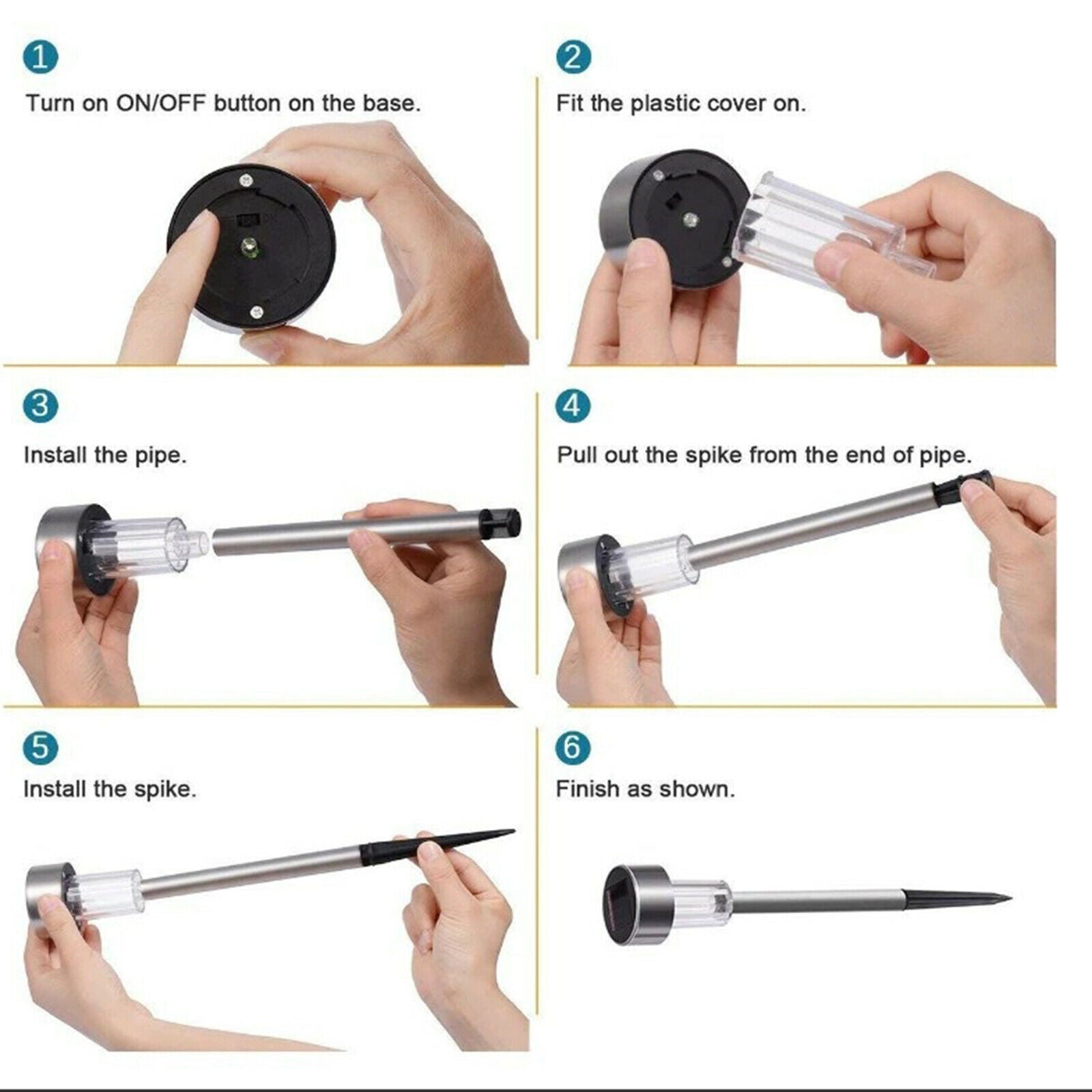 1

Turn on ON/OFF button on the base.

2

Fit the plastic cover on.

3

Install the pipe.

4

Pull out the spike from the end of pipe.

5

Install the spike.

6

Finish as shown.