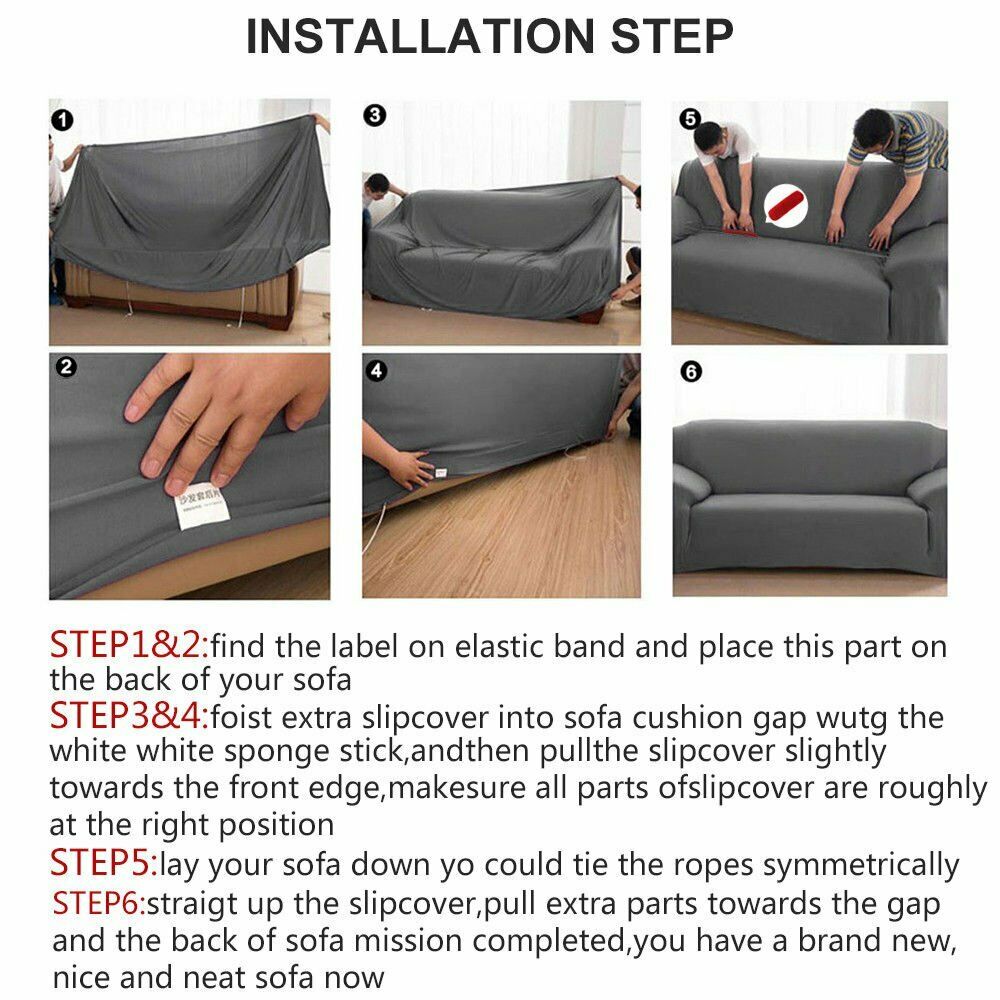 INSTALLATION STEP

1

3

5

2

沙发套后片

4

6

STEP1&2:find the label on elastic band and place this part on the back of your sofa
STEP3&4:foist extra slipcover into sofa cushion gap wutg the white white sponge stick,andthen pullthe slipcover slightly towards the front edge,makesure all parts ofslipcover are roughly at the right position
STEP5:lay your sofa down yo could tie the ropes symmetrically
STEP6:straigt up the slipcover,pull extra parts towards the gap and the back of sofa mission completed,you have a brand new, nice and neat sofa now