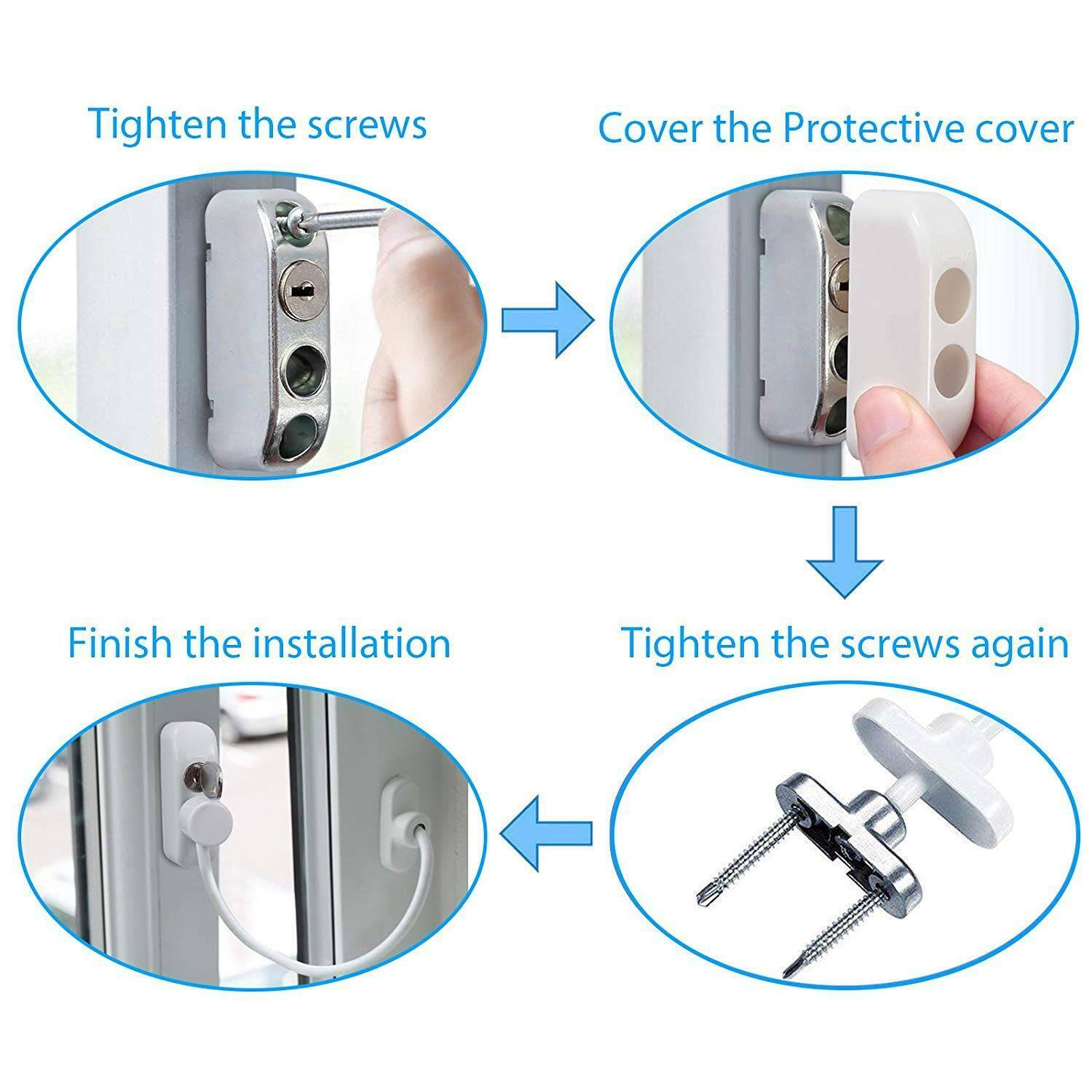 Tighten the screws

Cover the Protective cover

Tighten the screws again

Finish the installation