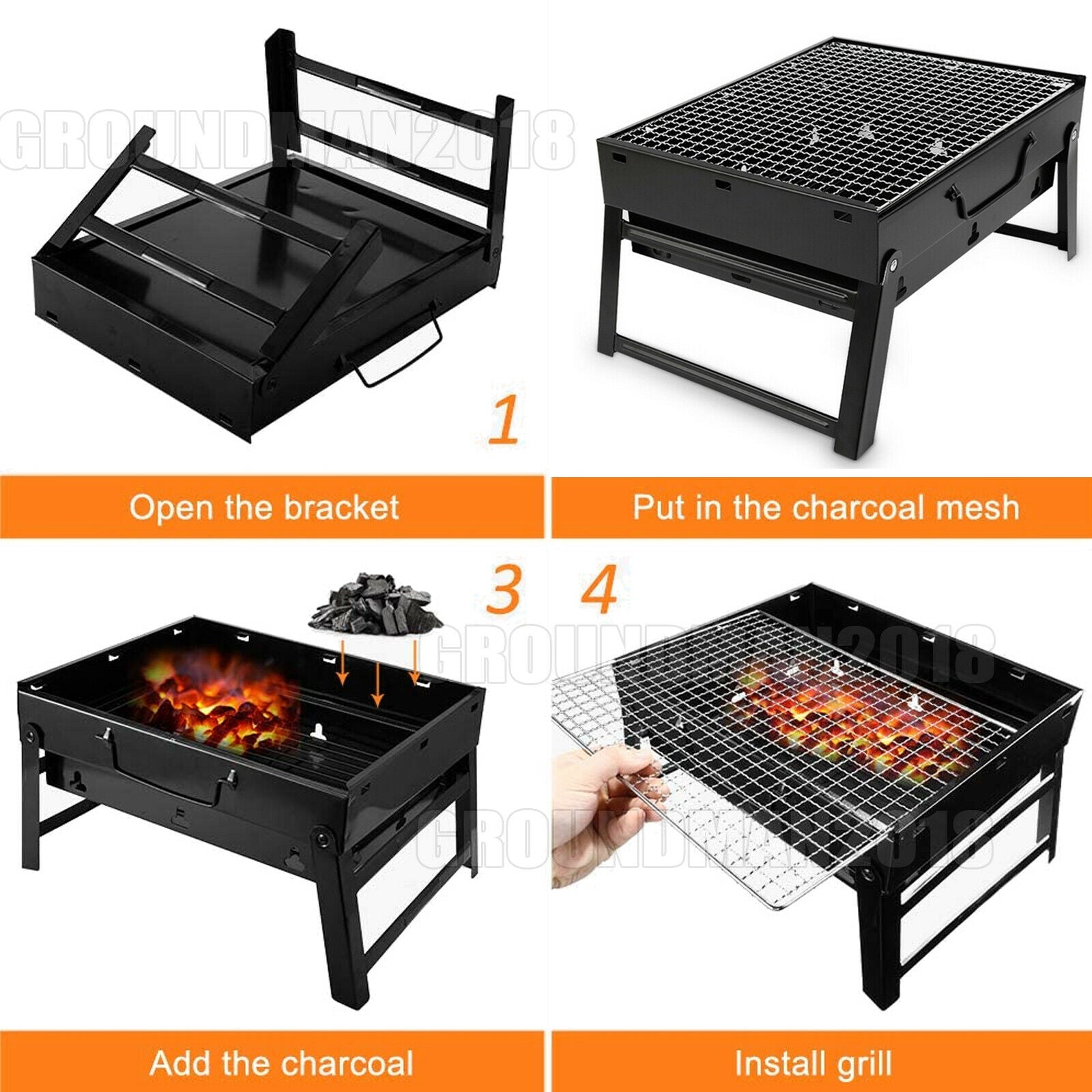 GROUNDMAN2018

1

Open the bracket

Put in the charcoal mesh

3

4

GROUNDMAN2018

GROUNDMAN2018

Add the charcoal

Install grill