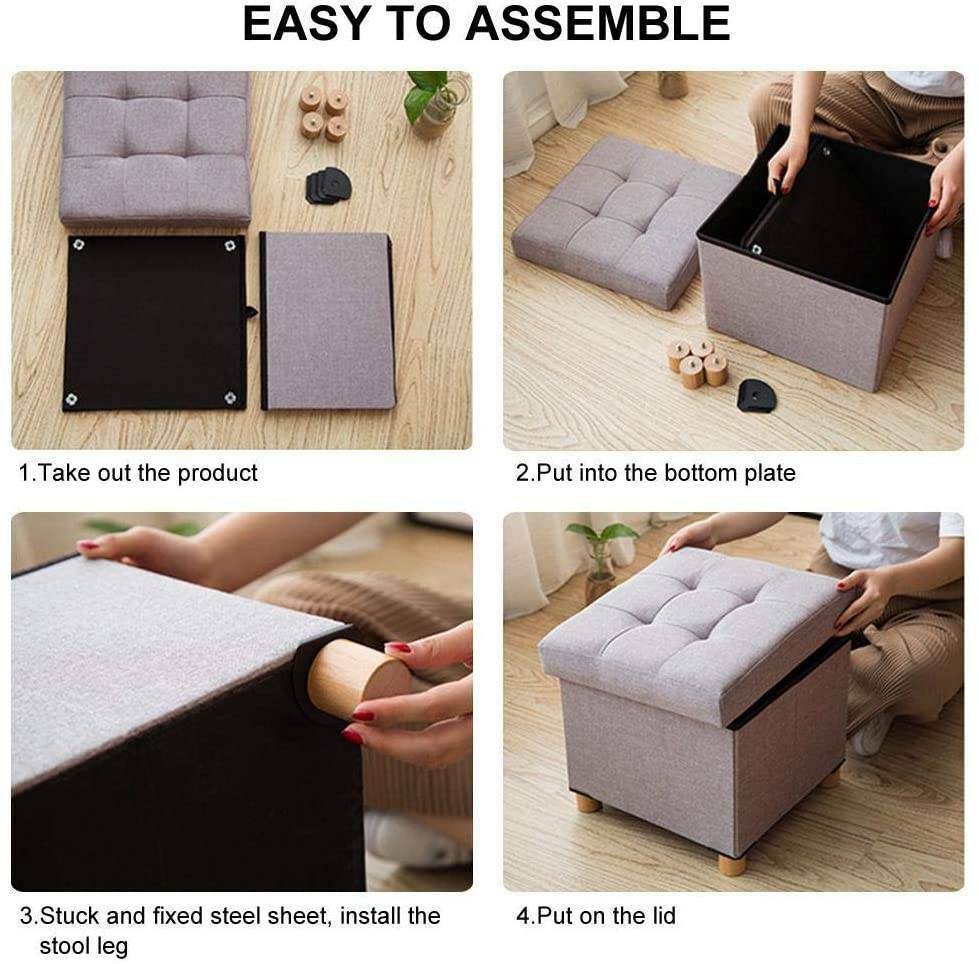 EASY TO ASSEMBLE

1.Take out the product

2.Put into the bottom plate

3.Stuck and fixed steel sheet, install the stool leg

4.Put on the lid