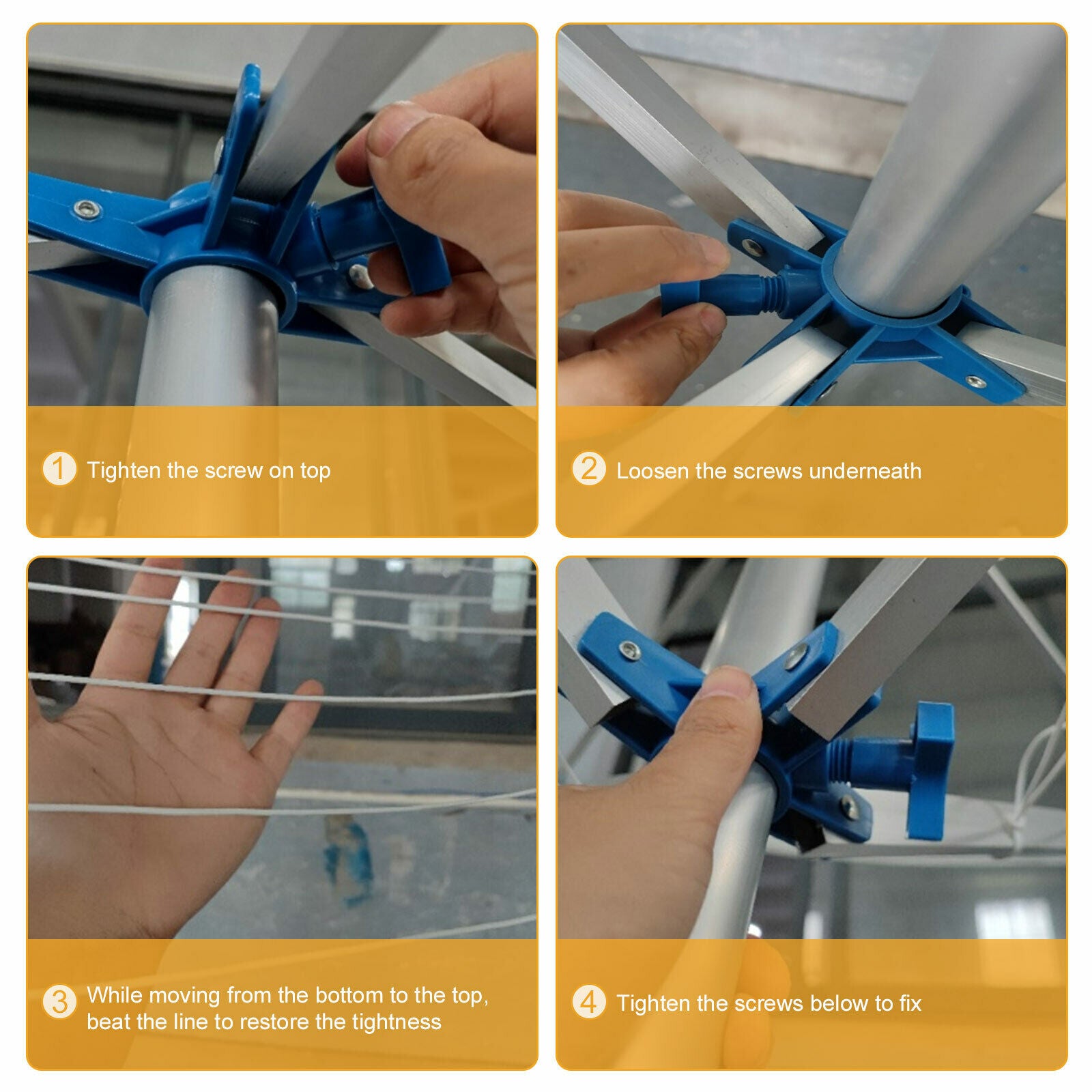 1 Tighten the screw on top

2 Loosen the screws underneath

3 While moving from the bottom to the top, beat the line to restore the tightness

4 Tighten the screws below to fix