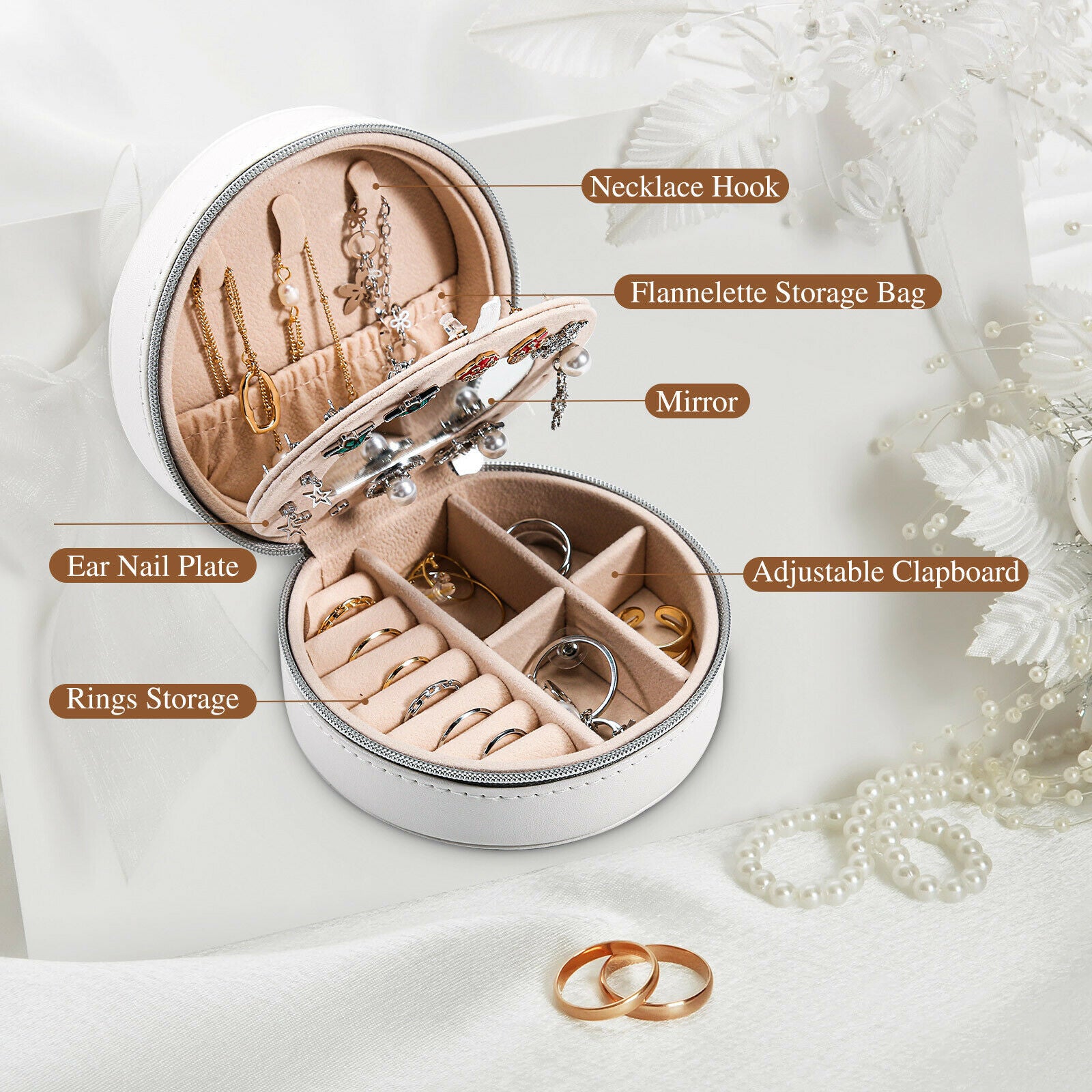 Necklace Hook

Flannelette Storage Bag

Mirror

Ear Nail Plate

Adjustable Clapboard

Rings Storage