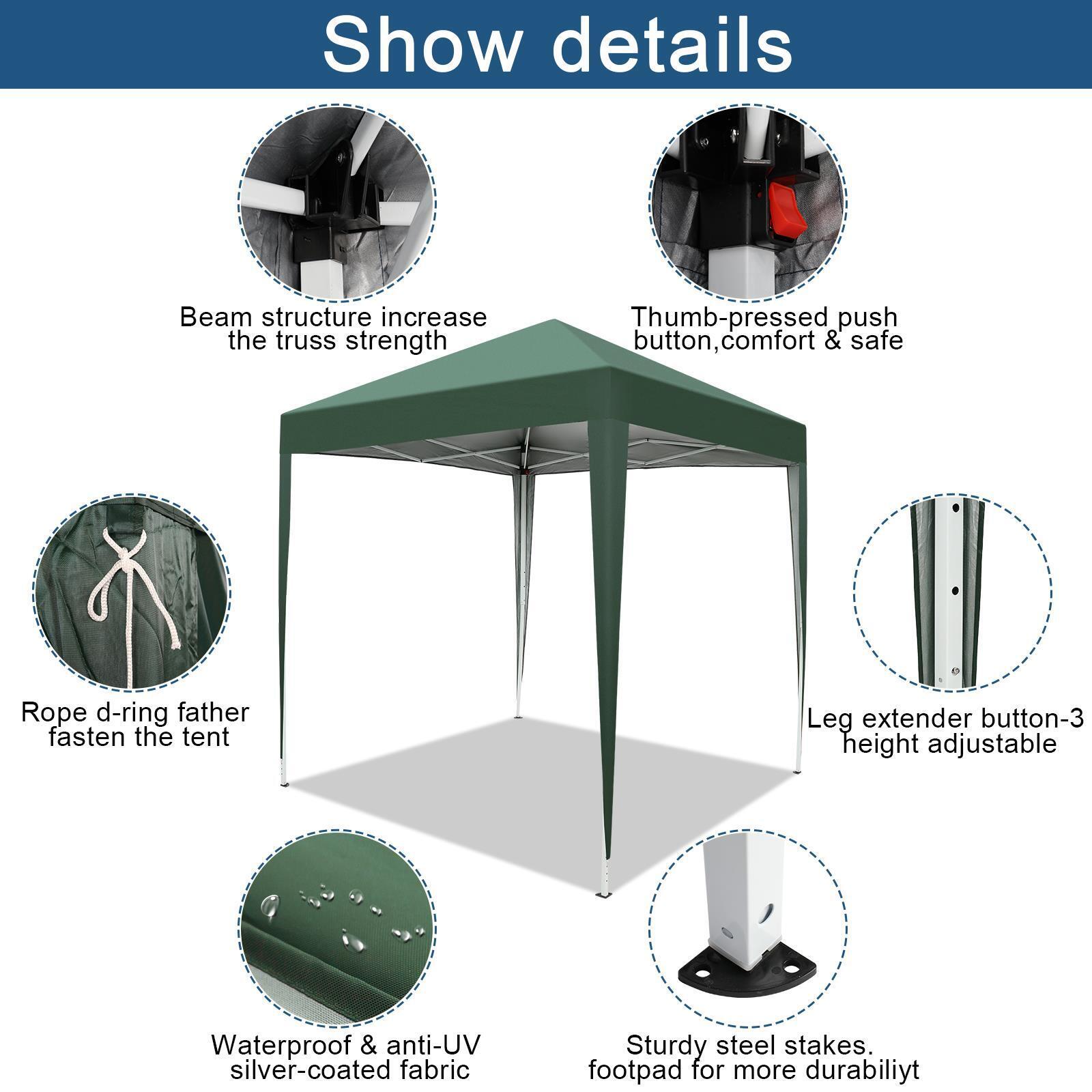 Show details

Beam structure increase the truss strength

Thumb-pressed push button,comfort & safe

Rope d-ring father fasten the tent

Leg extender button-3 height adjustable

Waterproof & anti-UV silver-coated fabric

Sturdy steel stakes. footpad for more durabiliyt