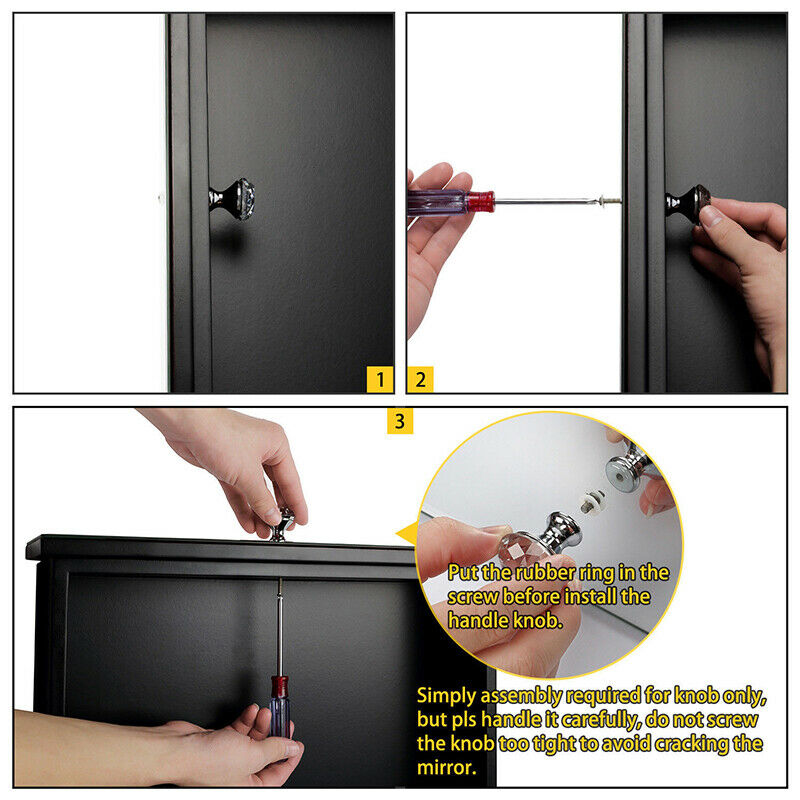 1

2

3

Put the rubber ring in the screw before install the handle knob.

Simply assembly required for knob only, but pls handle it carefully, do not screw the knob too tight to avoid cracking the mirror.