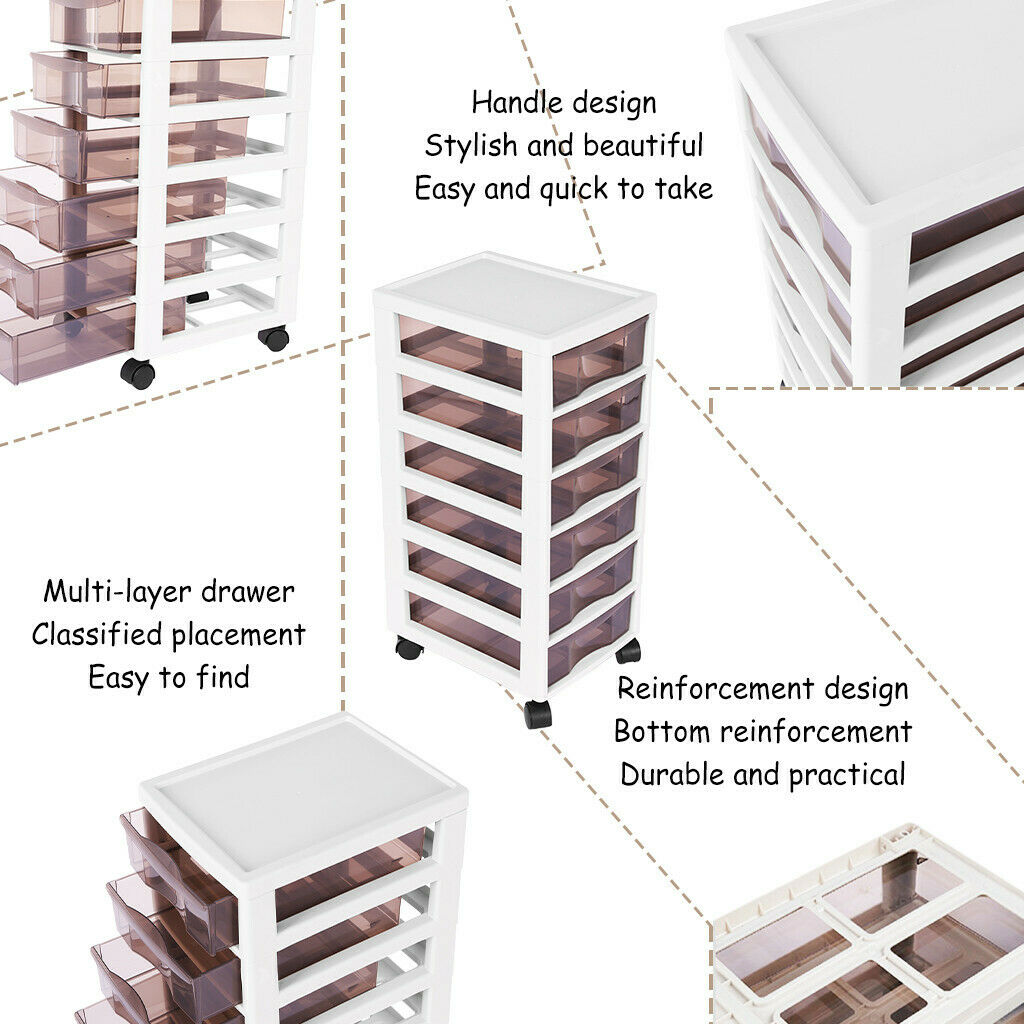 Handle design
Stylish and beautiful
Easy and quick to take

Multi-layer drawer
Classified placement
Easy to find

Reinforcement design
Bottom reinforcement
Durable and practical