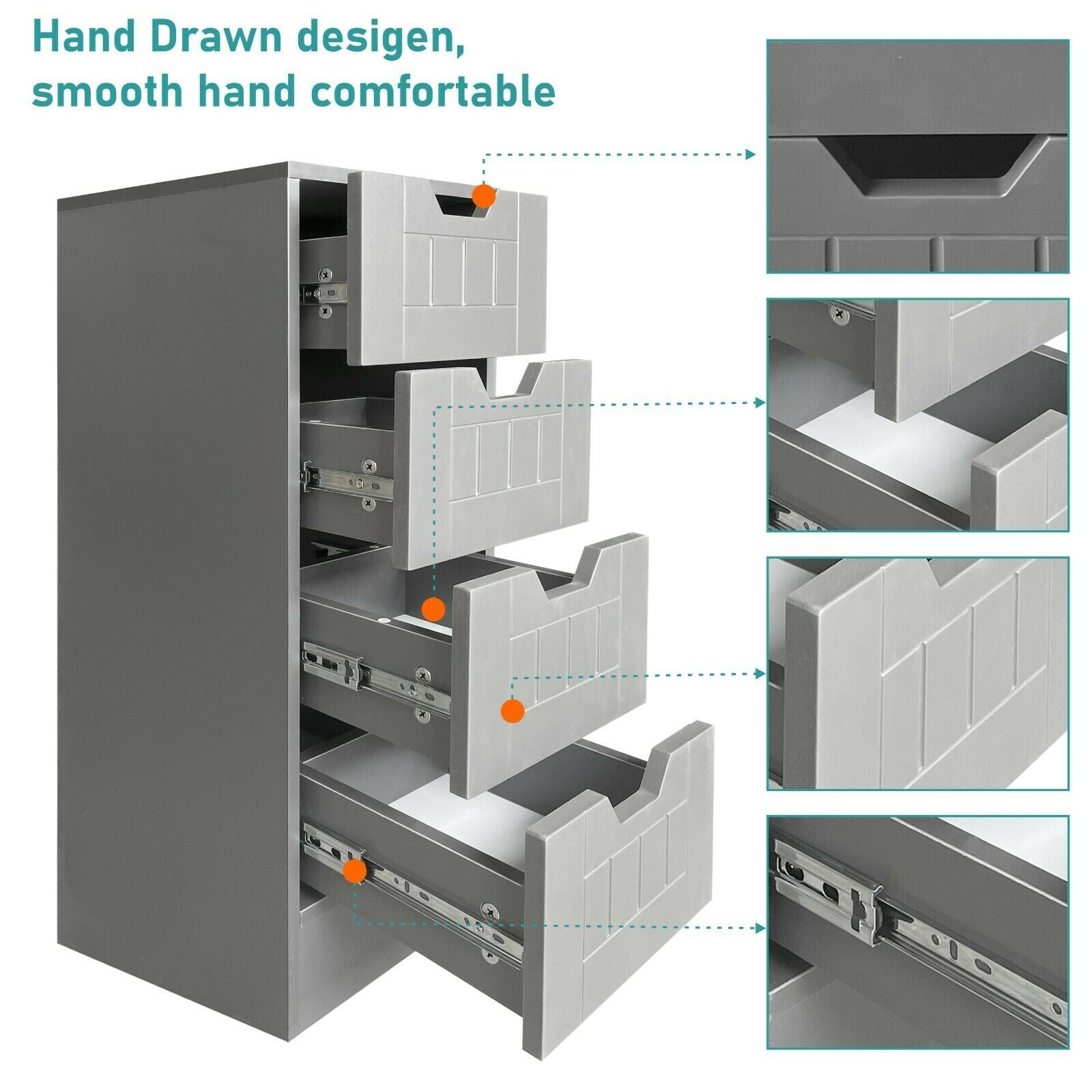 Hand Drawn desigen,
smooth hand comfortable