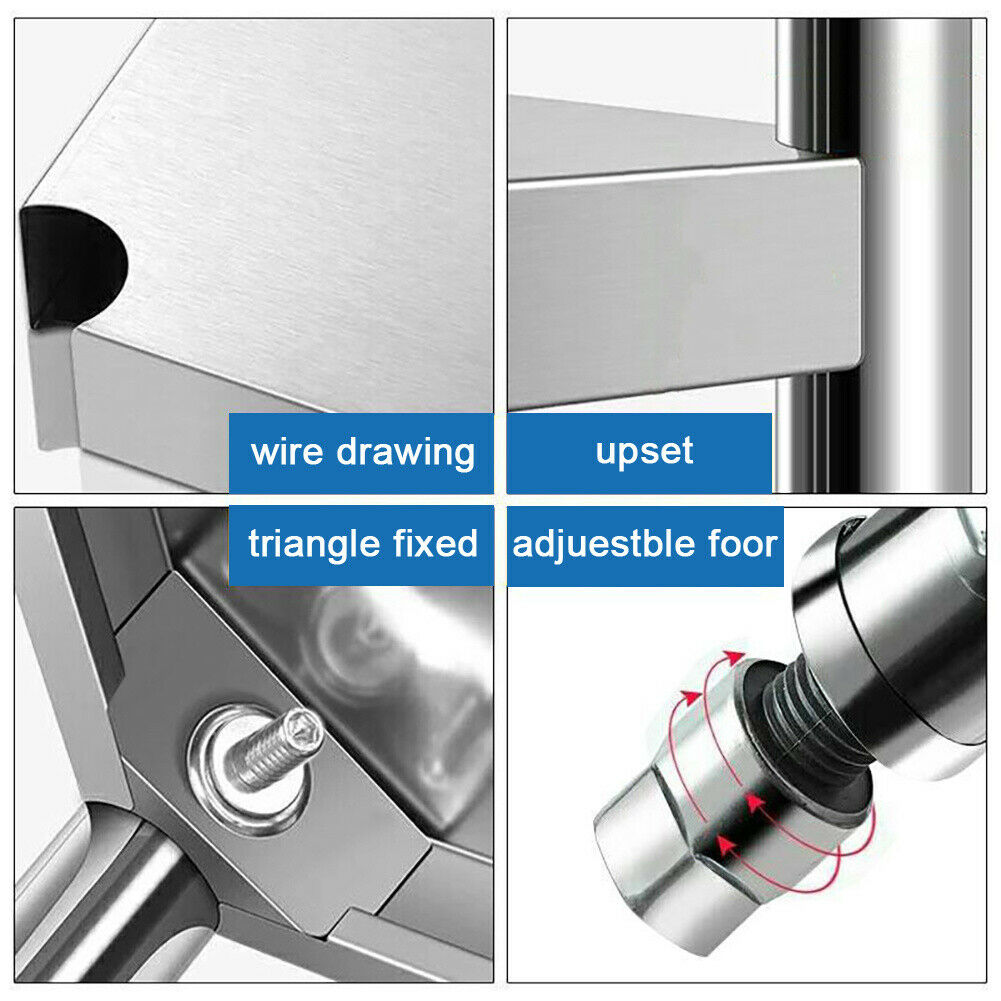 wire drawing

upset

triangle fixed

adjuestble foor