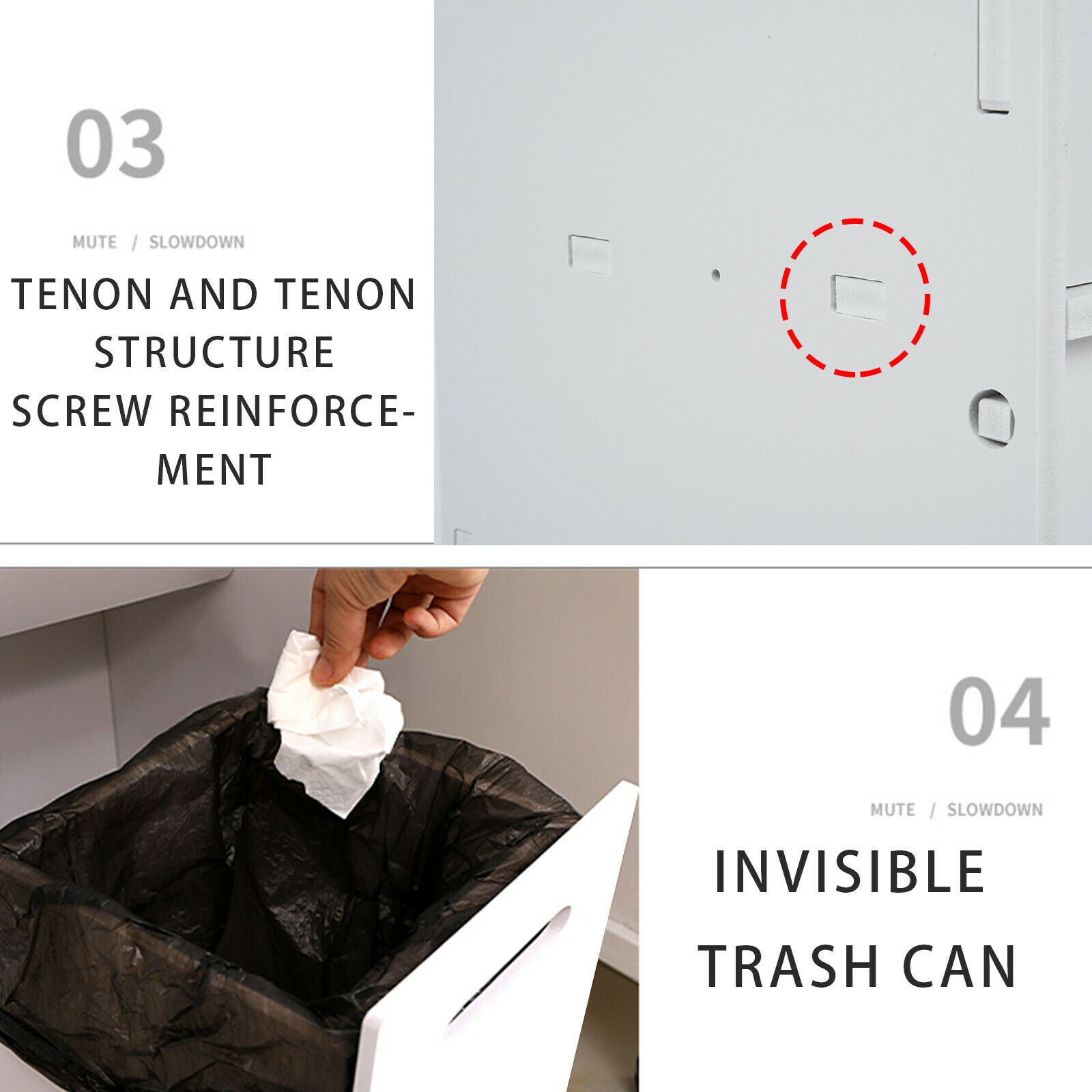 03

MUTE / SLOWDOWN

TENON AND TENON STRUCTURE SCREW REINFORCEMENT

04

MUTE / SLOWDOWN

INVISIBLE TRASH CAN