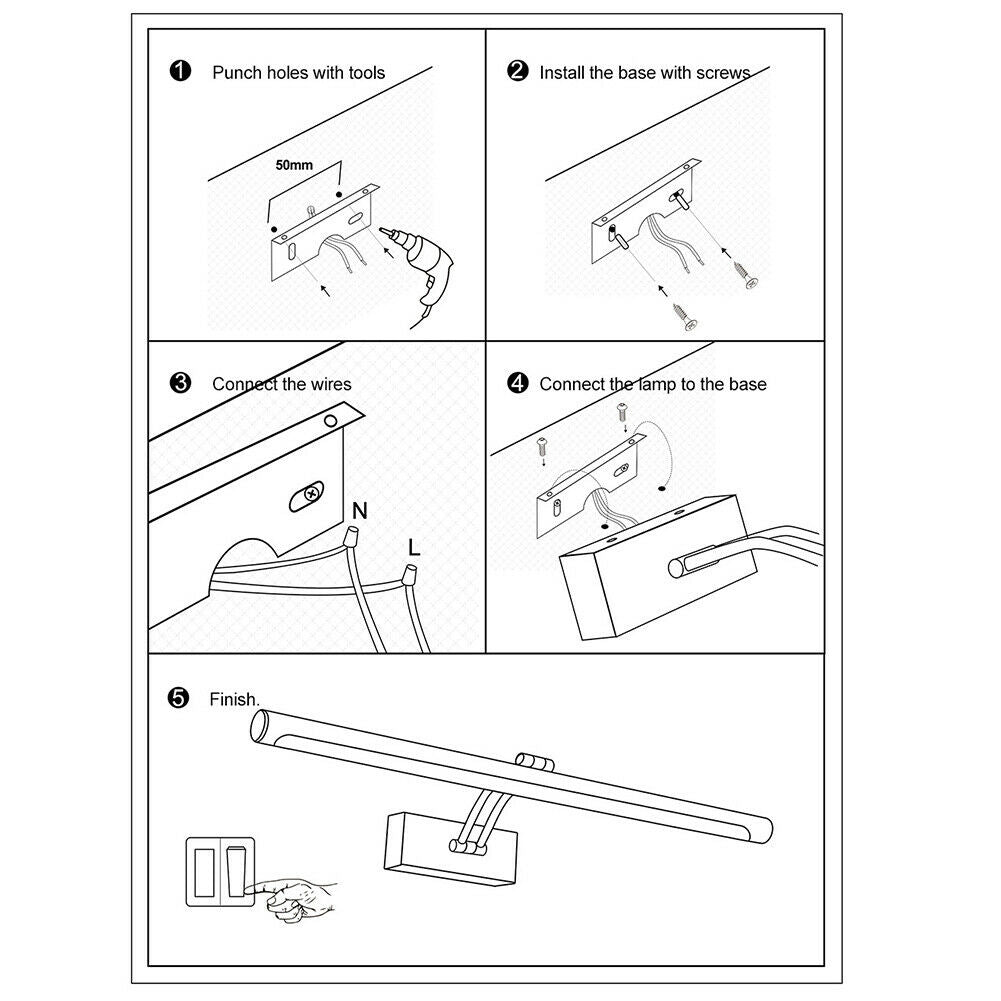 ❶ Punch holes with tools

50mm

❷ Install the base with screws

❸ Connect the wires

N

L

❹ Connect the lamp to the base

❺ Finish.