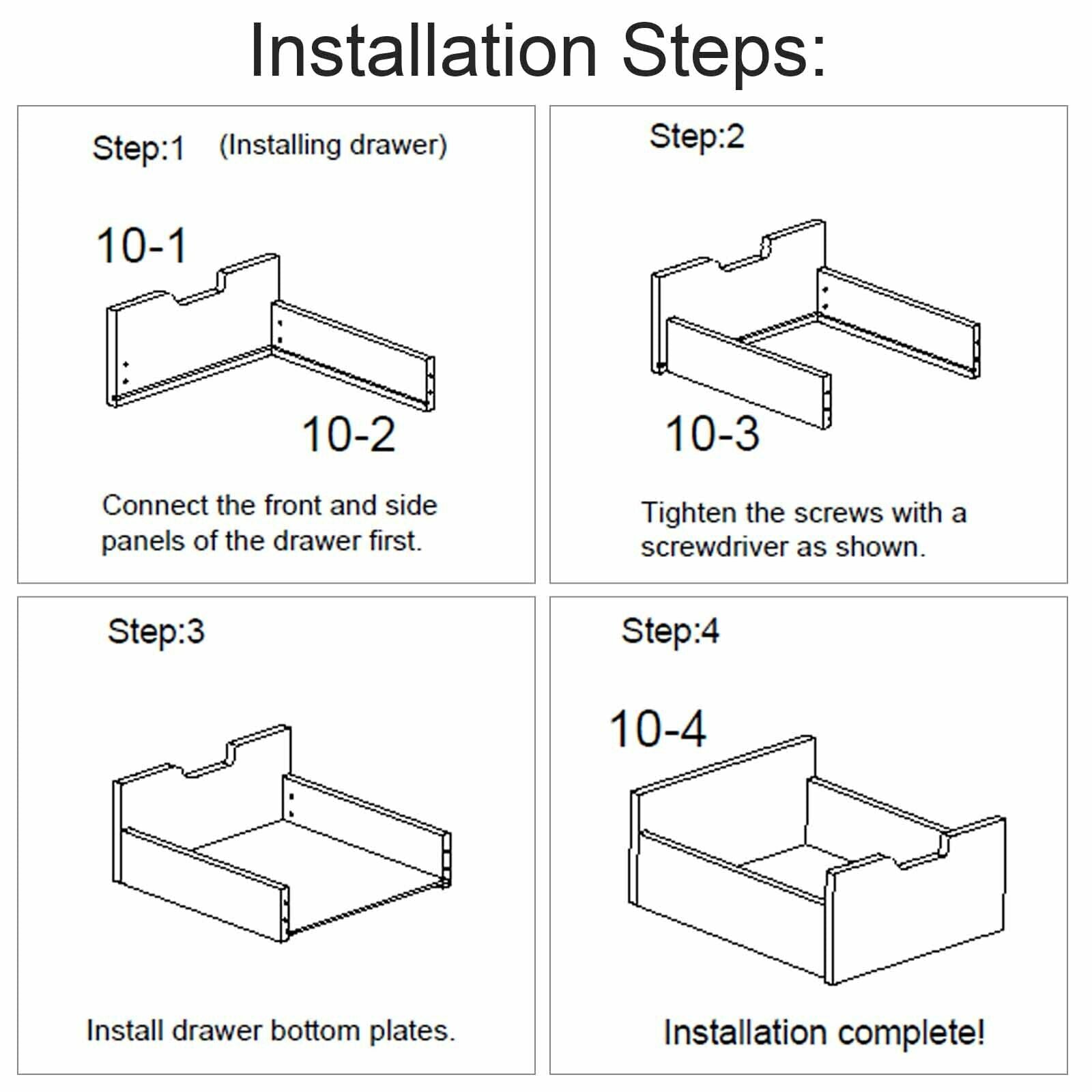 Installation Steps:

Step:1 (Installing drawer)

10-1

10-2

Connect the front and side panels of the drawer first.

Step:2

10-3

Tighten the screws with a screwdriver as shown.

Step:3

Install drawer bottom plates.

Step:4

10-4

Installation complete!