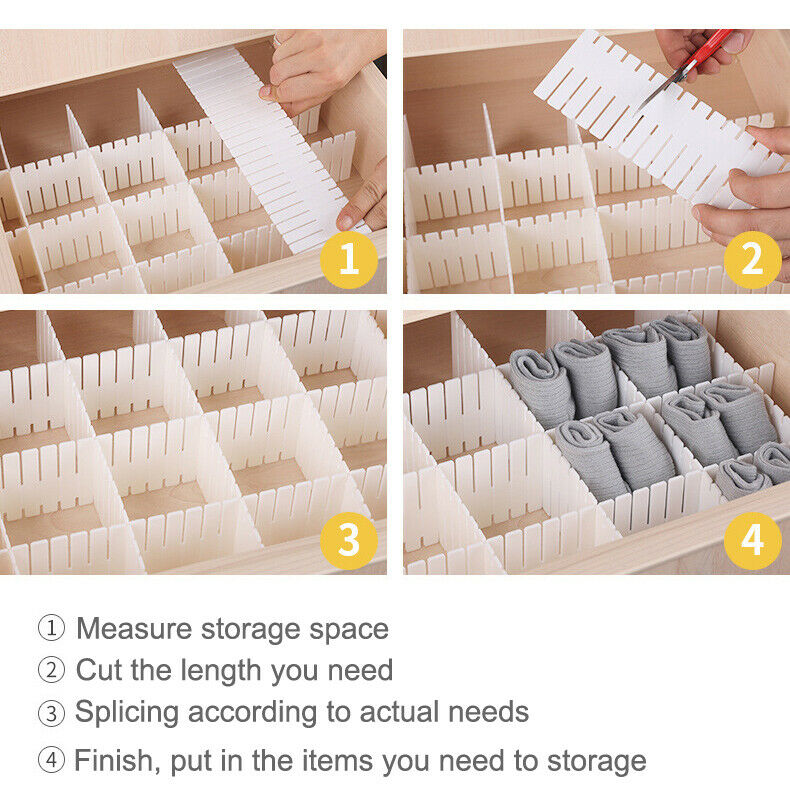 1

2

3

4

① Measure storage space
② Cut the length you need
③ Splicing according to actual needs
④ Finish, put in the items you need to storage