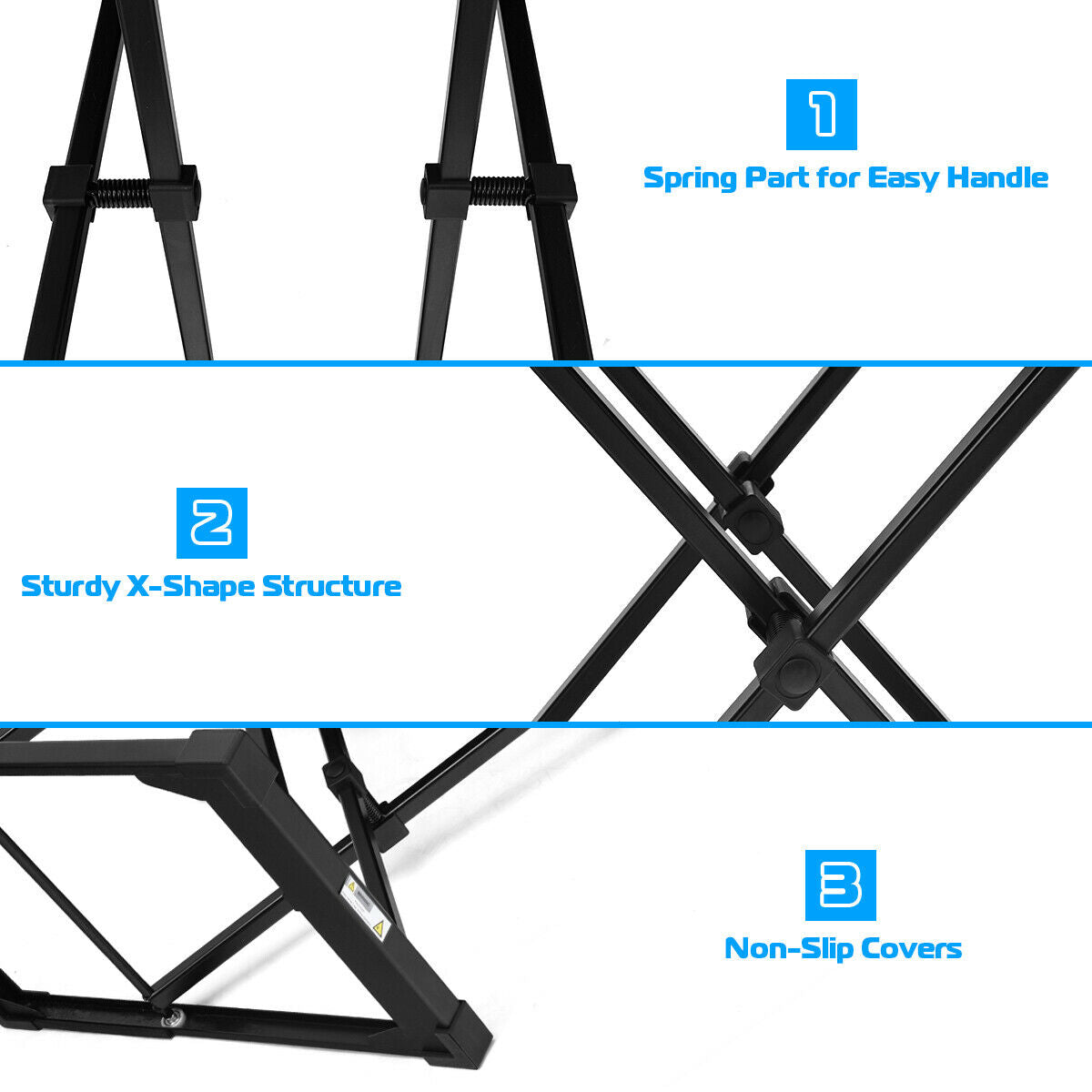 1
Spring Part for Easy Handle

2
Sturdy X-Shape Structure

3
Non-Slip Covers